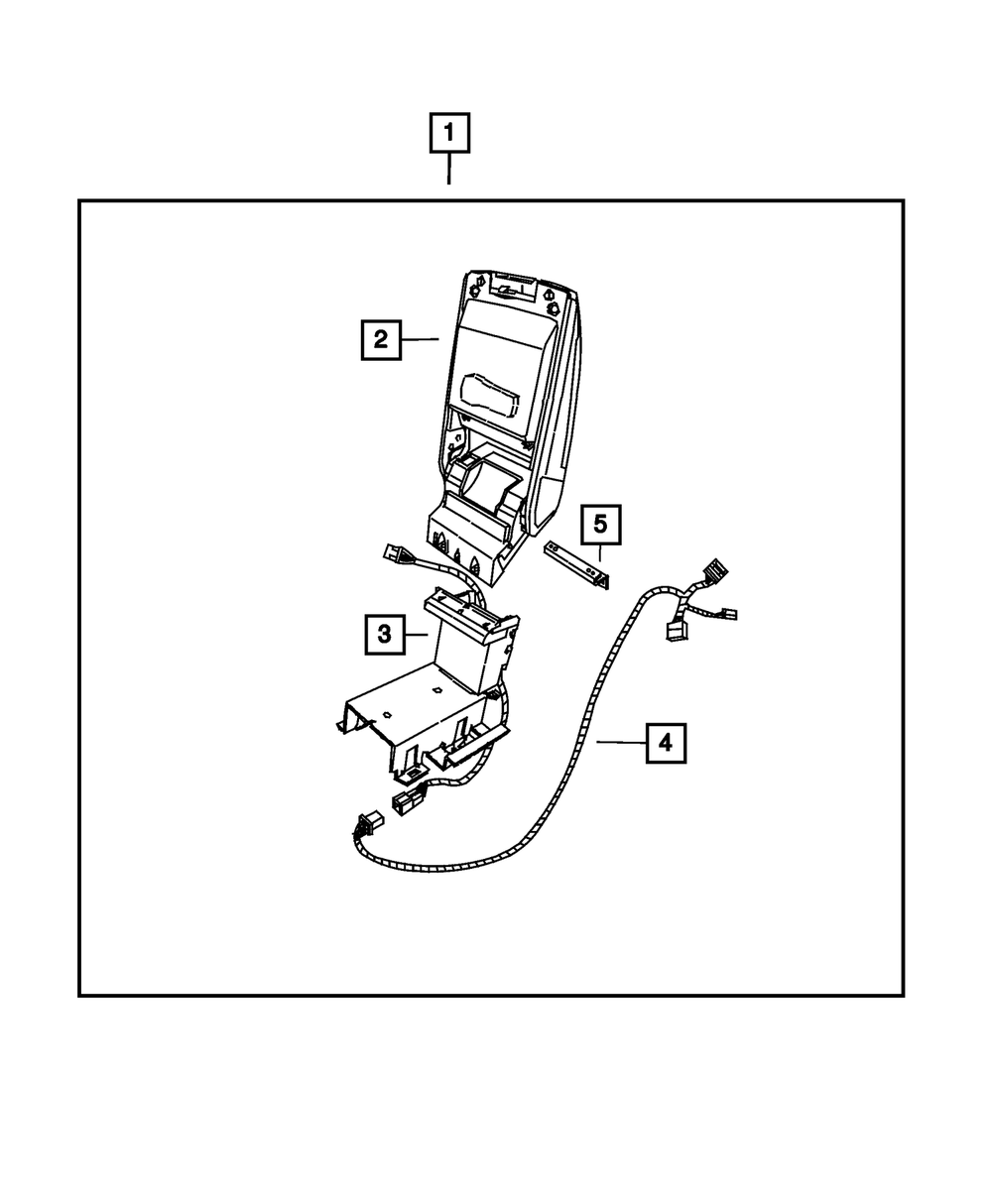 1
2
5
3
4