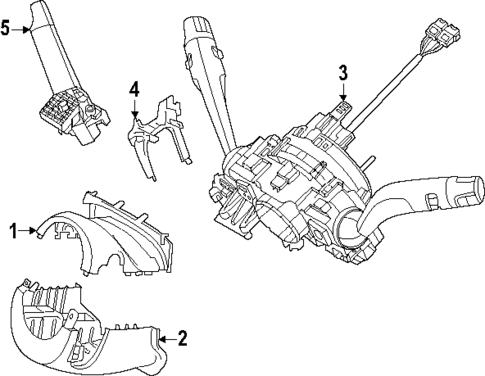 5
4
3
1
2