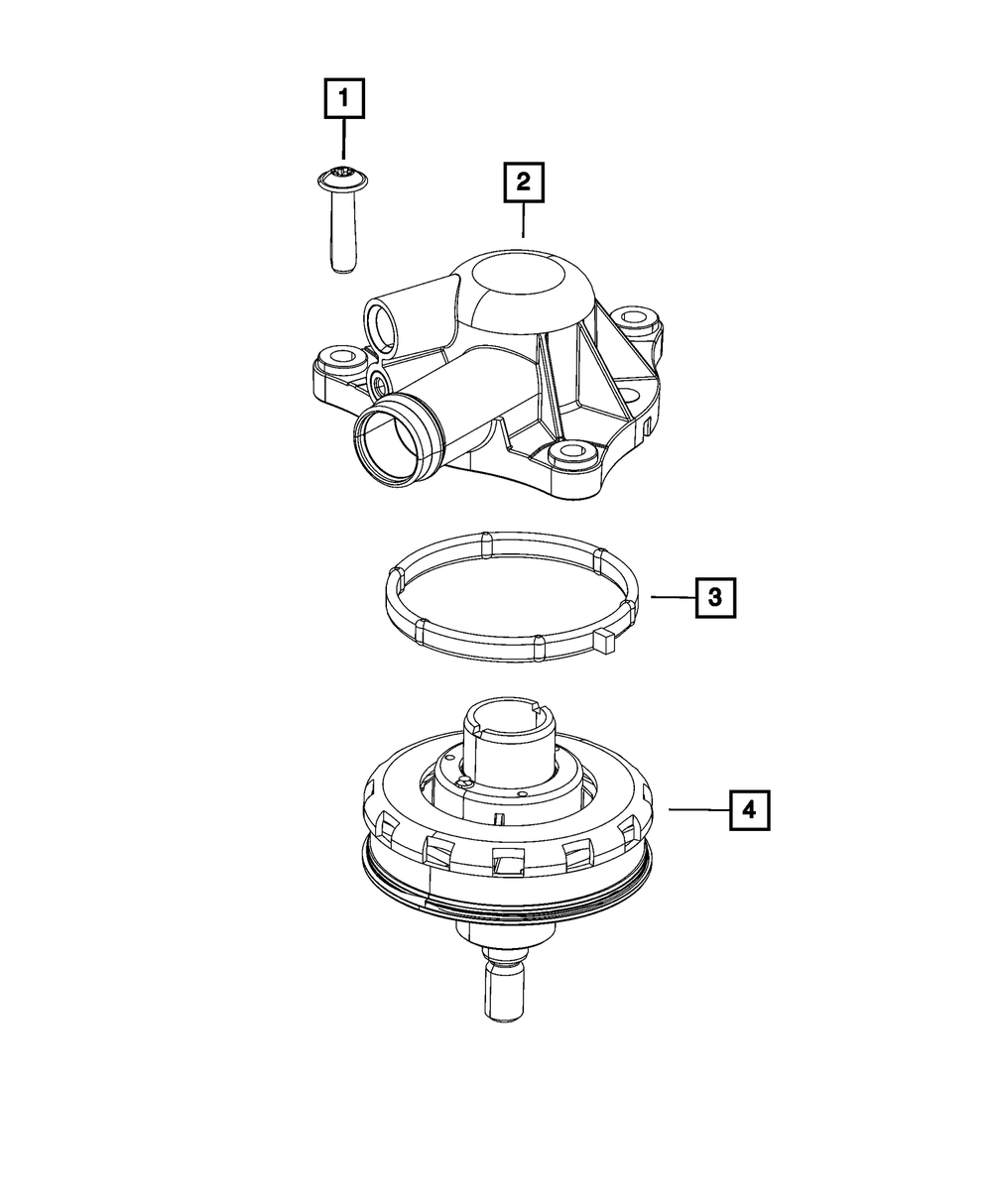 1
2
3
4