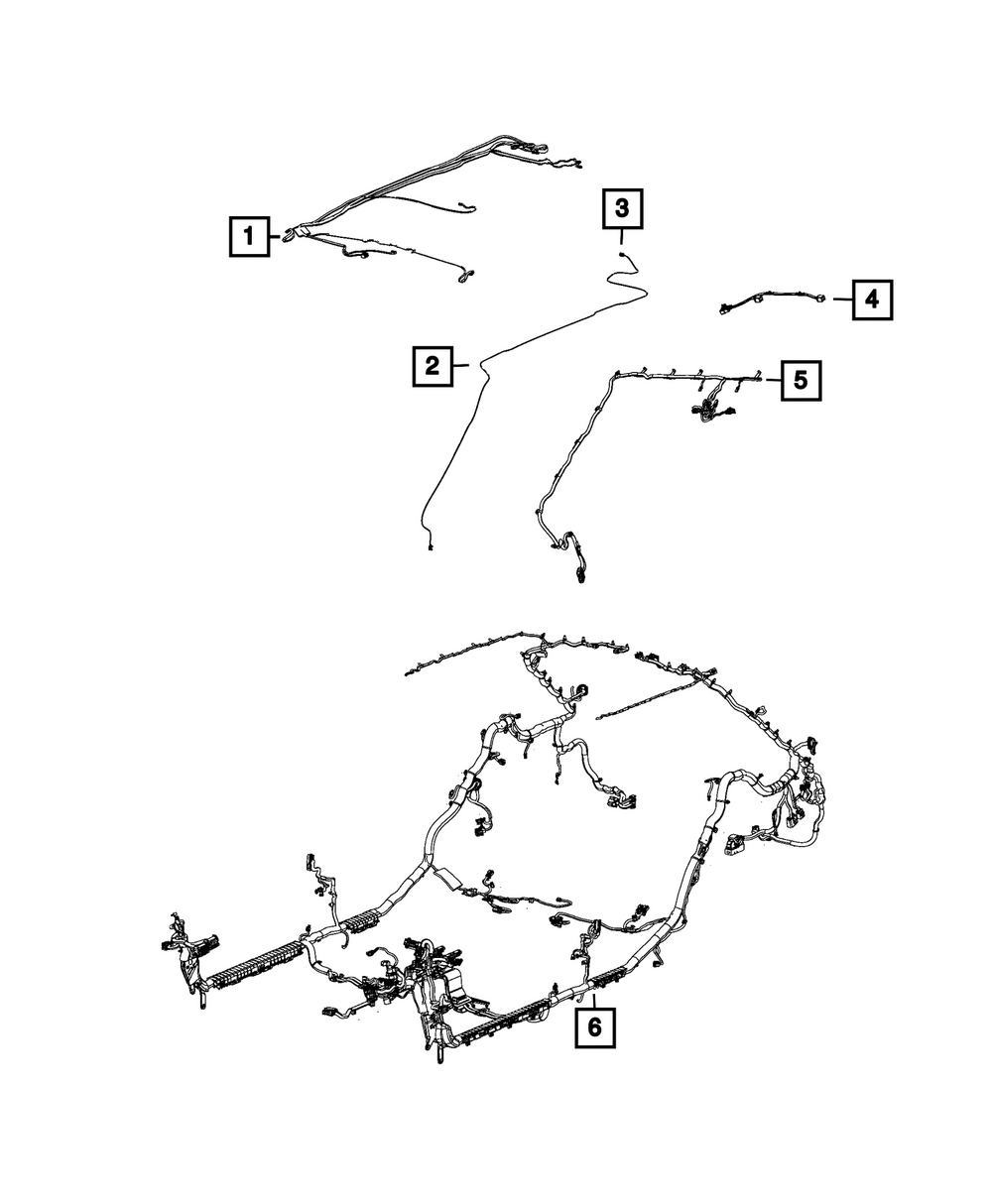 1
3
4
2
5
6