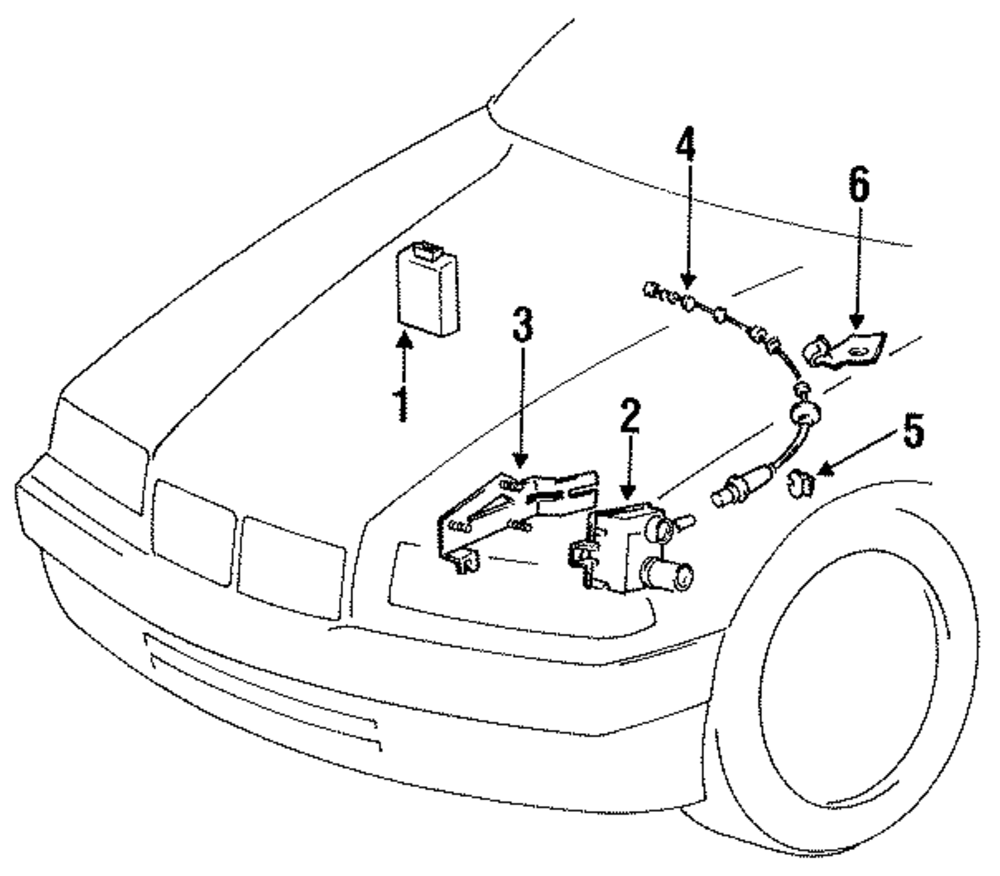 4
6
3
1
2
5