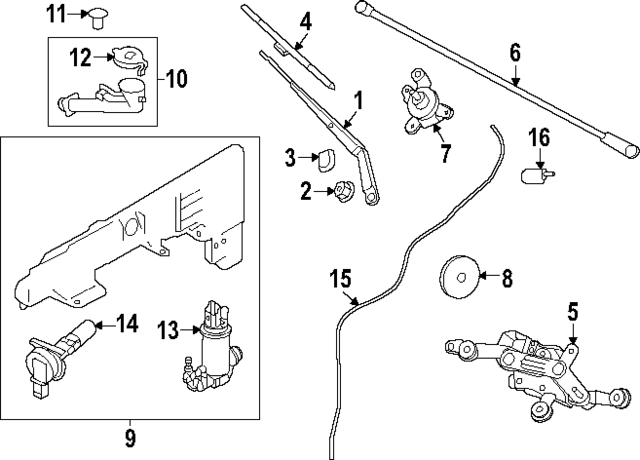 11
12
10
4
6
1
7
16
3
2
15
8
5
14
13
9