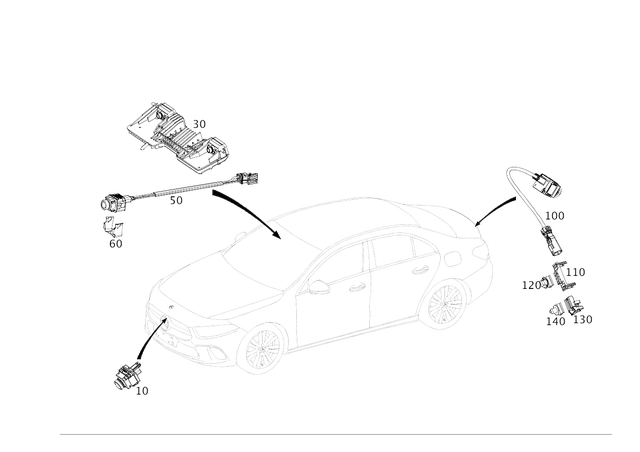 30
50
60
100
110
120
140
130
10