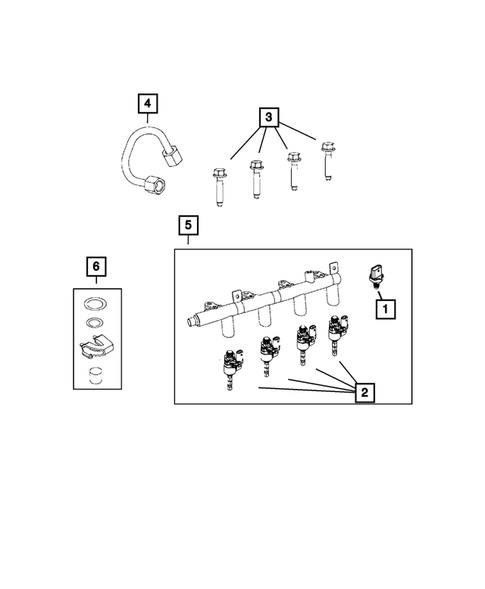 4
3
5
6
1
2