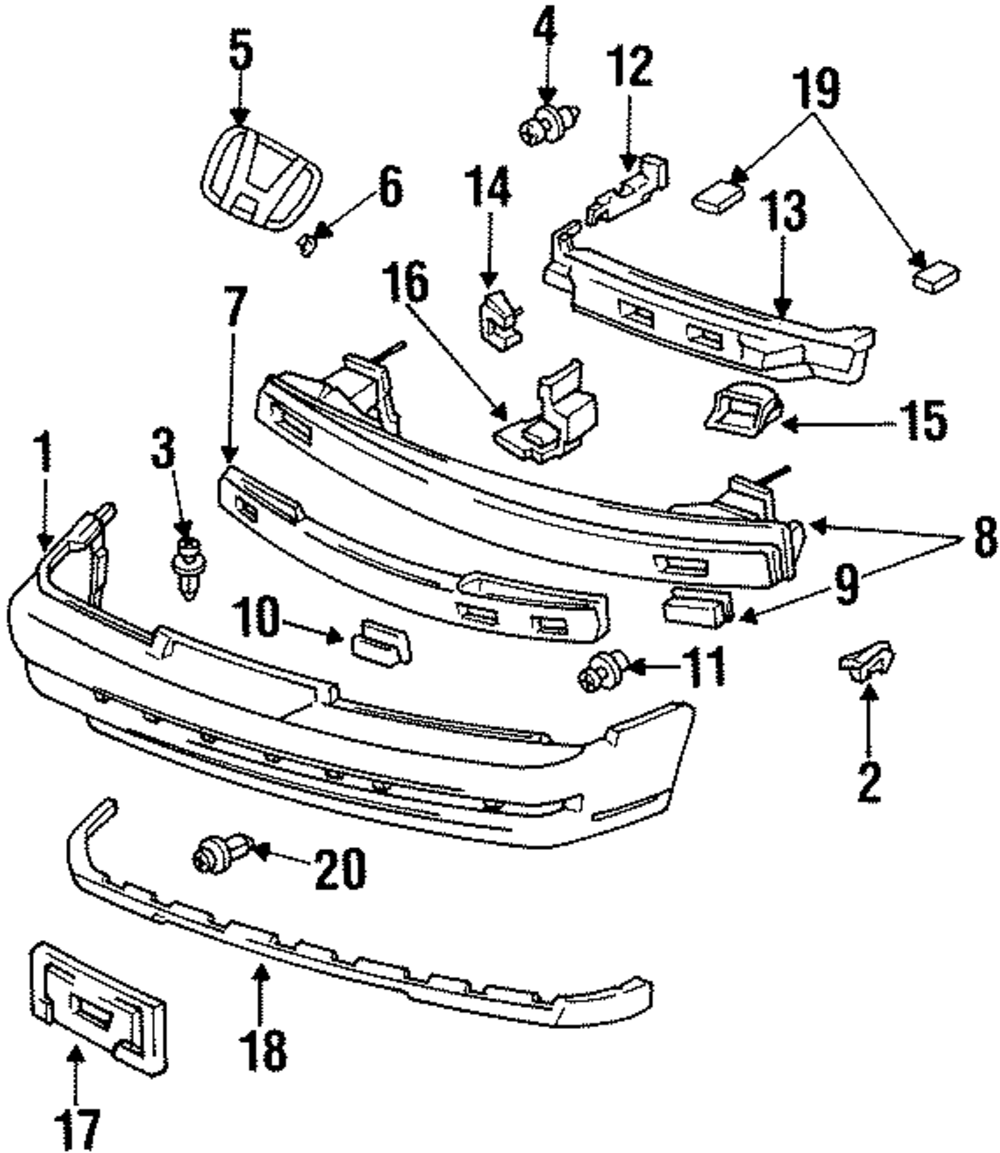 5
4
12
19
6
14
13
16
7
15
1
3
8
9
10
11
2
20
18
17