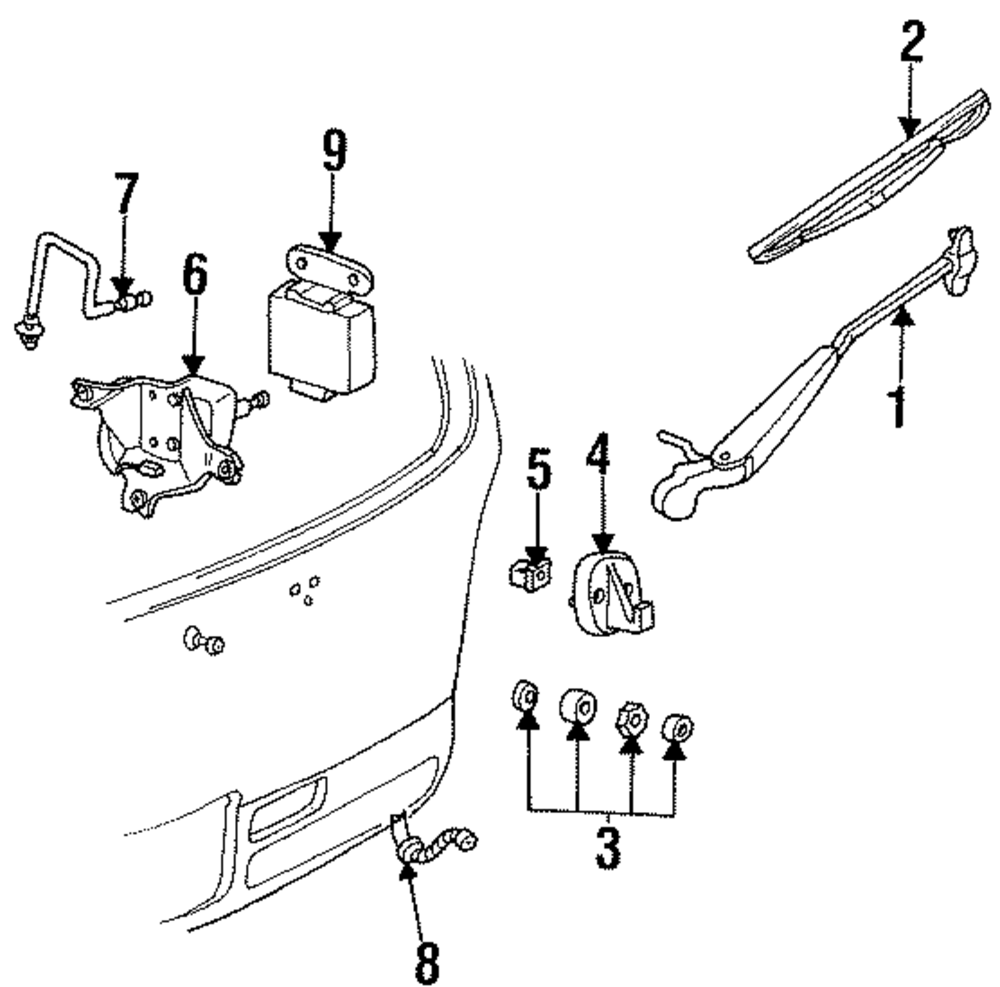 2
9
7
6
1
5
4
3
8