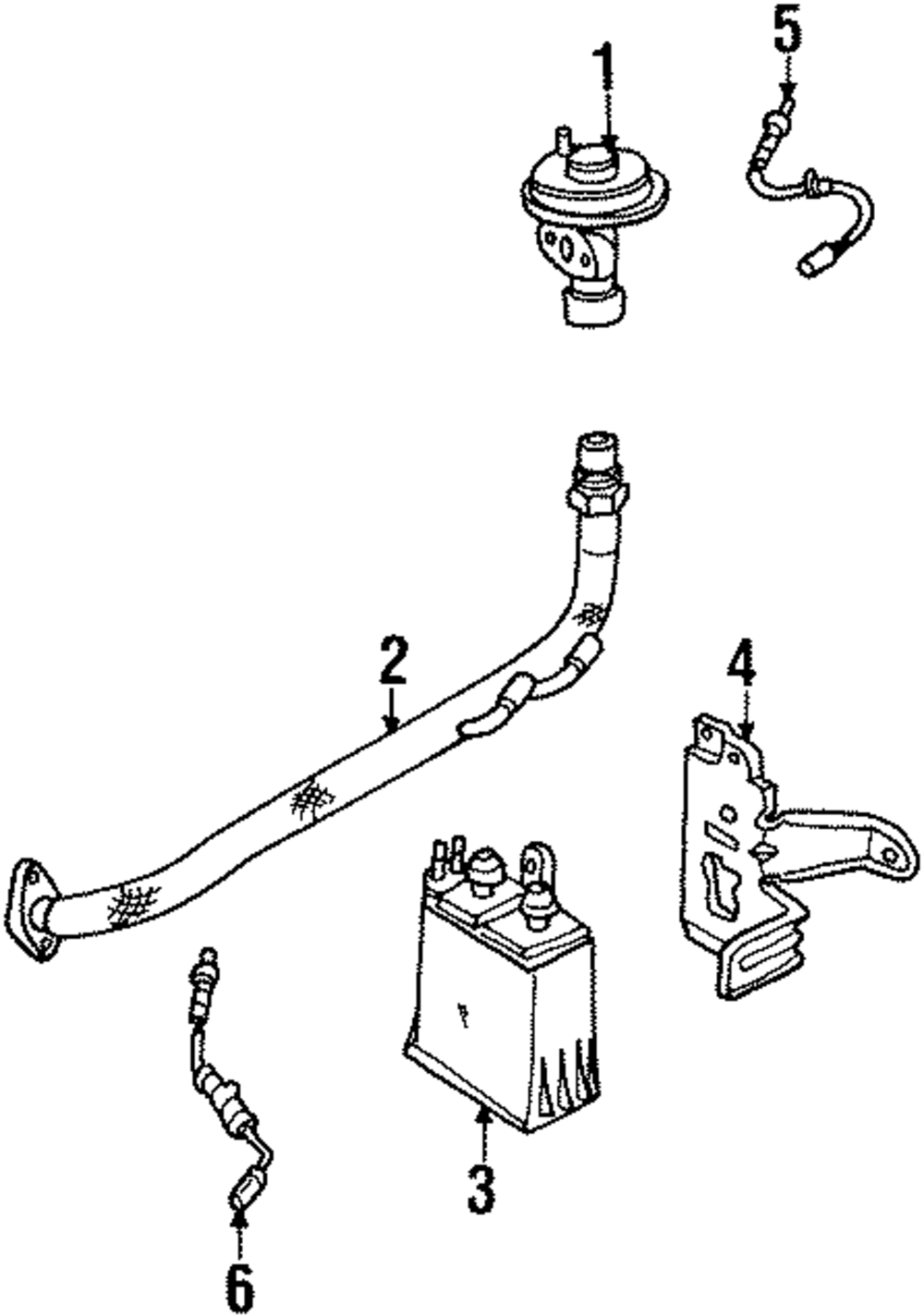 1
5
2
4
3
6