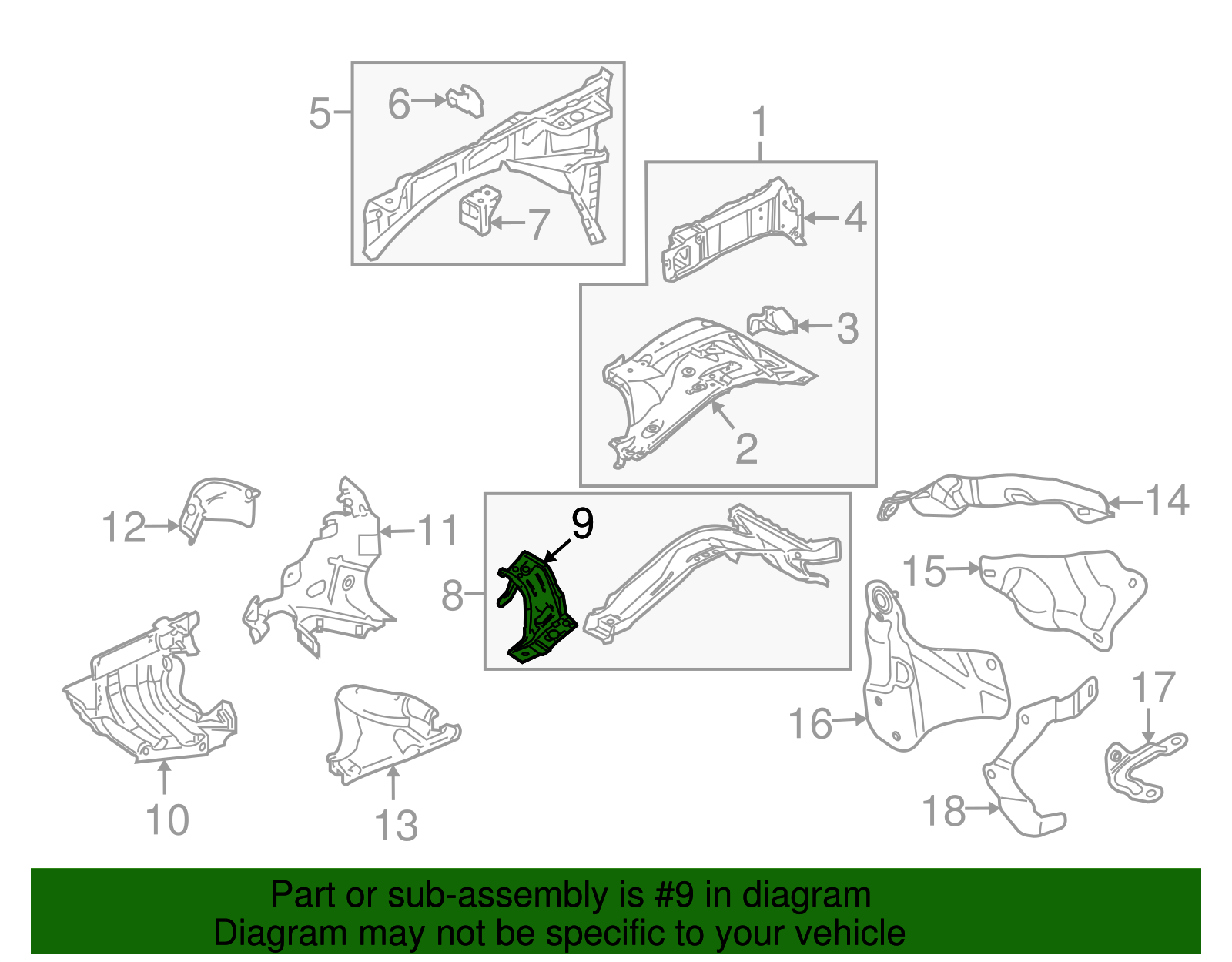 5
6
7
1
4
3
2
12
11
9
8
14
15
16
17
18
10
13

Part or sub-assembly is #9 in diagram
Diagram may not be specific to your vehicle