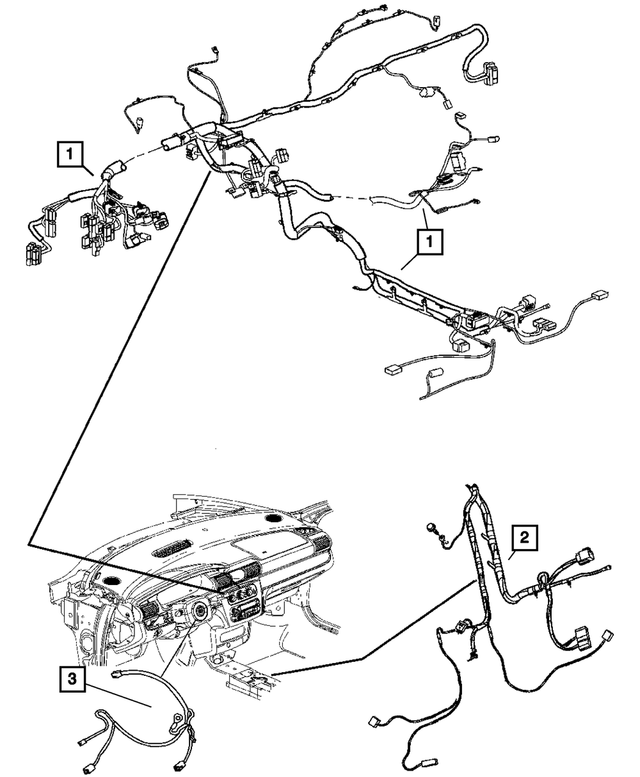 1
1
2
3