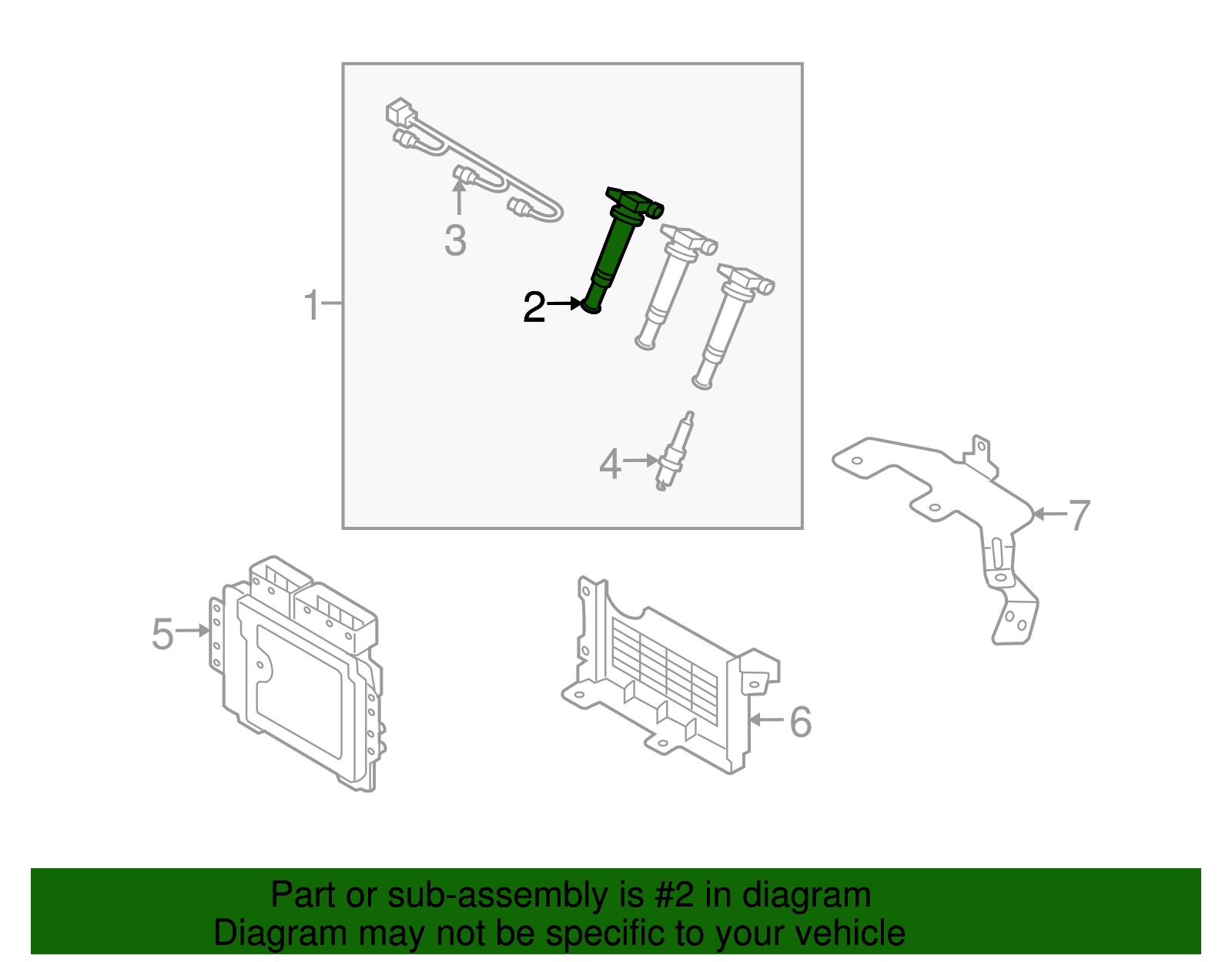 3

1

2

4

7

5

6

Part or sub-assembly is #2 in diagram
Diagram may not be specific to your vehicle