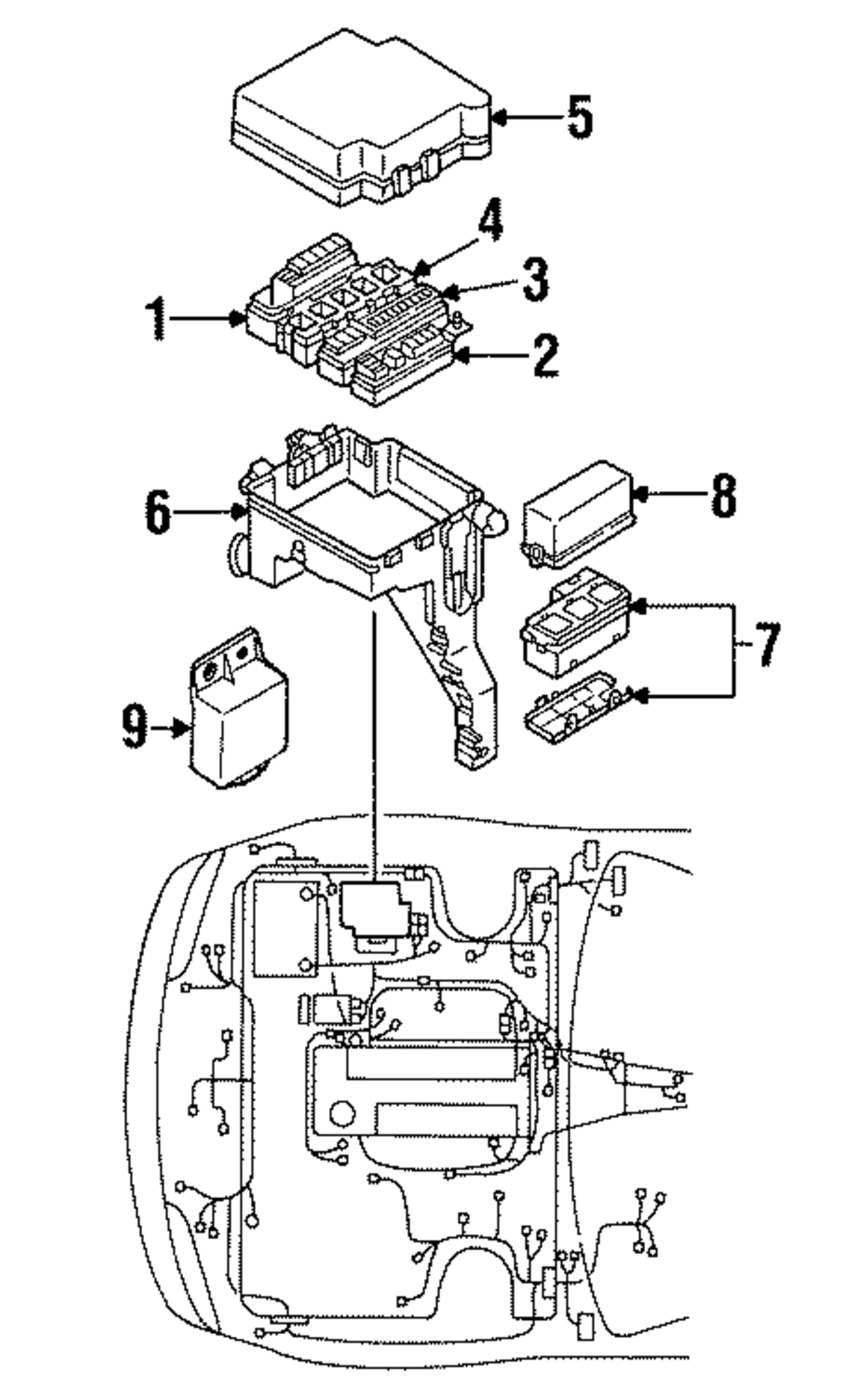 5
4
3
1
2
6
8
7
9