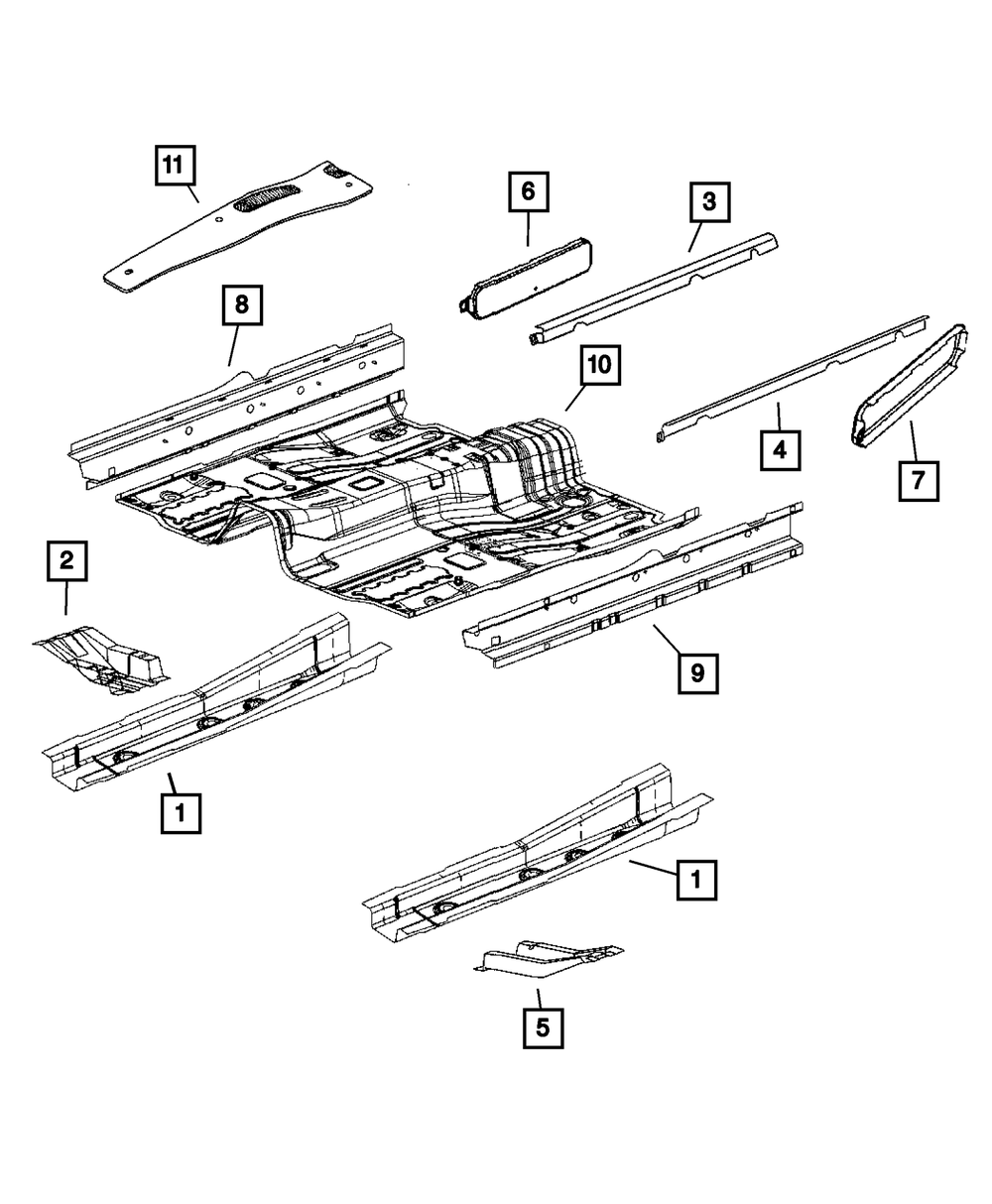 11
6
3
8
10
4
7
2
9
1
1
5