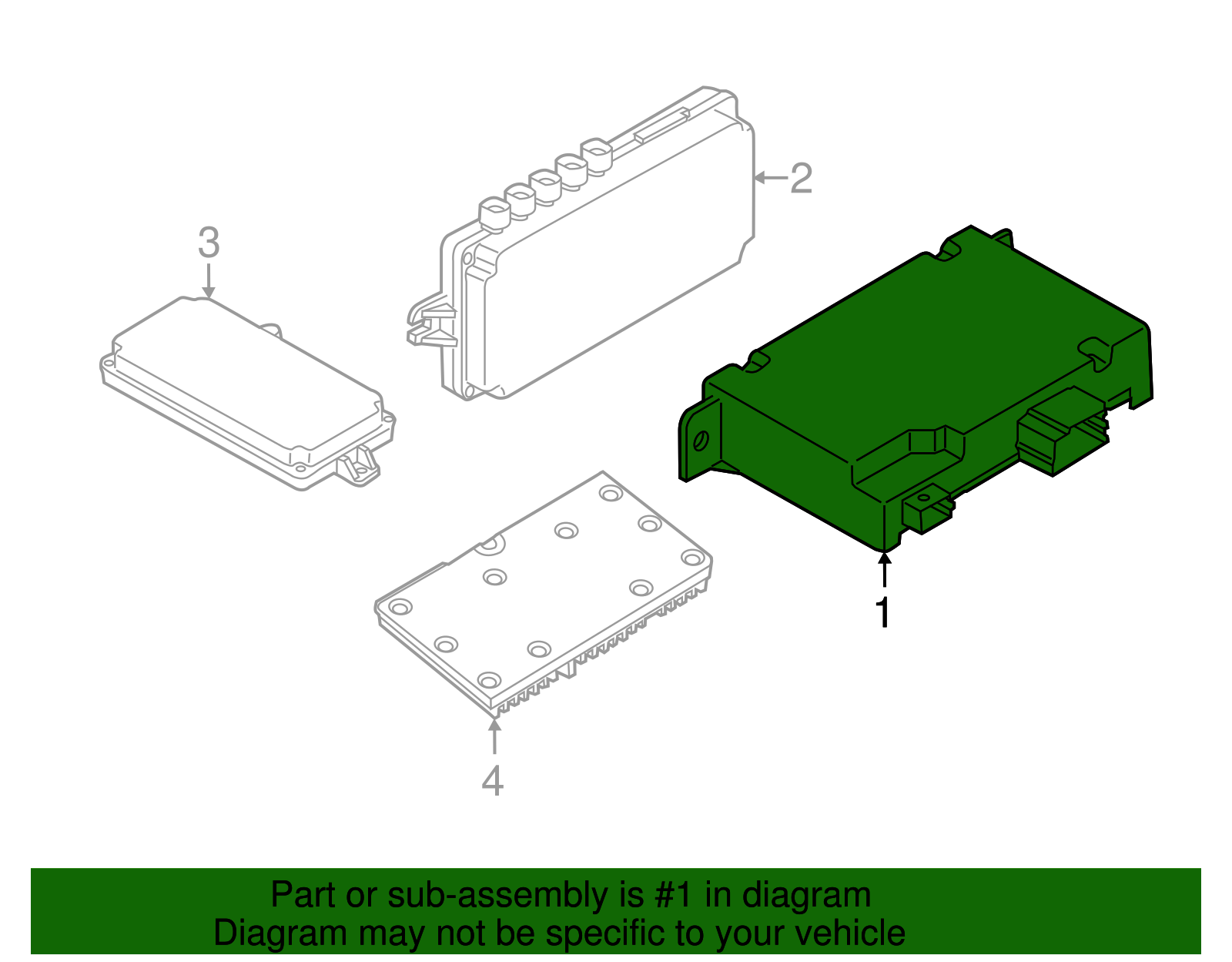 2

3

1

4

Part or sub-assembly is #1 in diagram
Diagram may not be specific to your vehicle