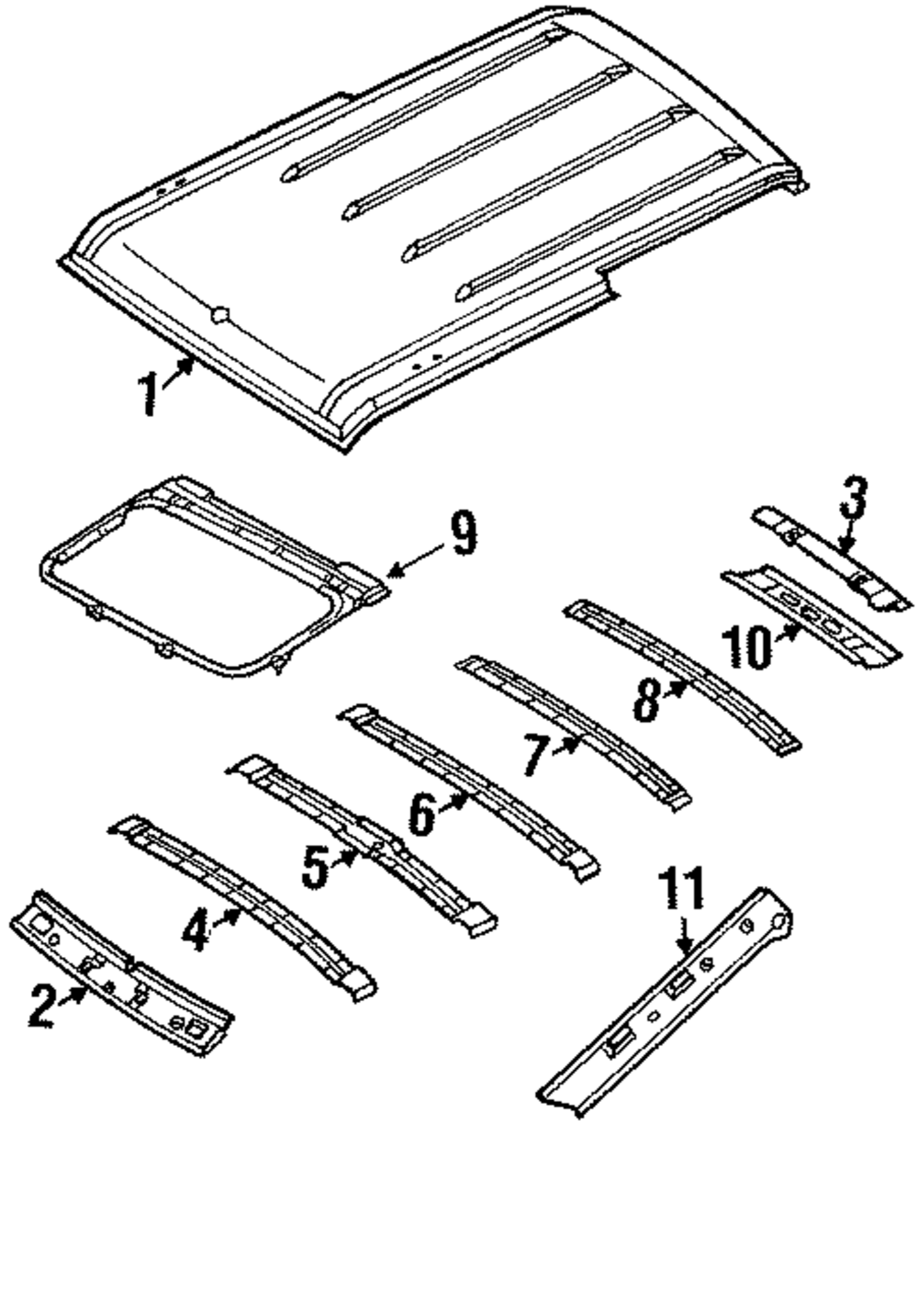 1
9
3
10
8
7
6
5
4
2
11