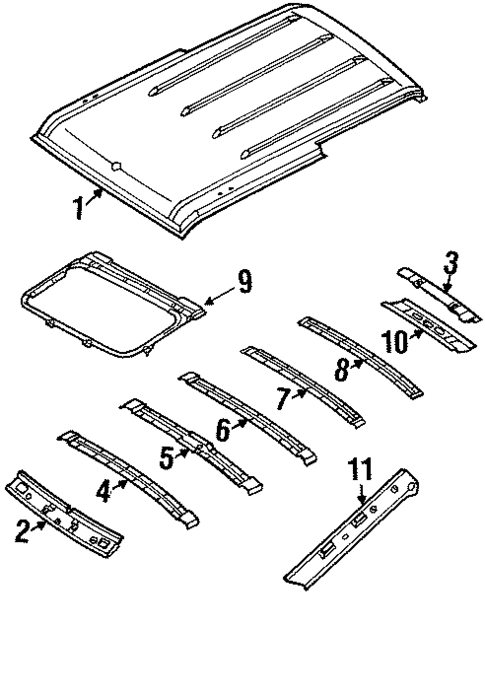 1
9
3
10
8
7
6
5
4
2
11