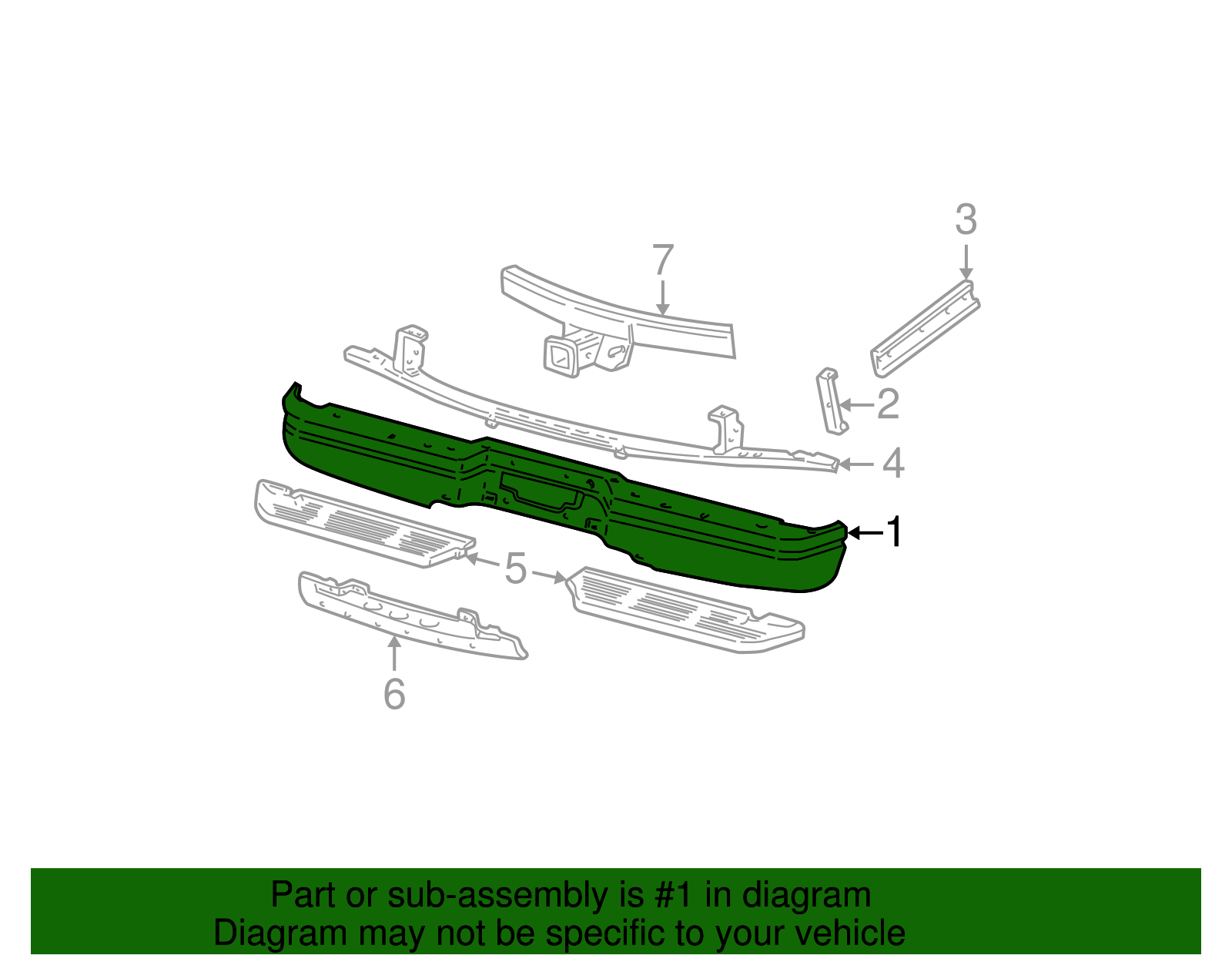 3

7

2

4

1

5

6

Part or sub-assembly is #1 in diagram
Diagram may not be specific to your vehicle