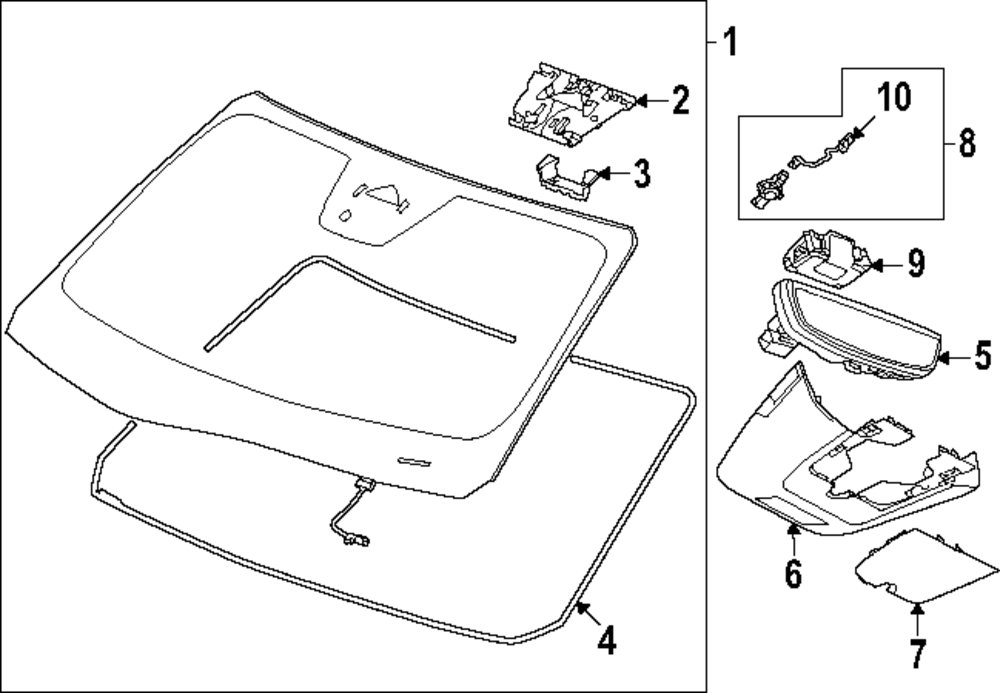 1
2
3
10
8
9
5
6
4
7