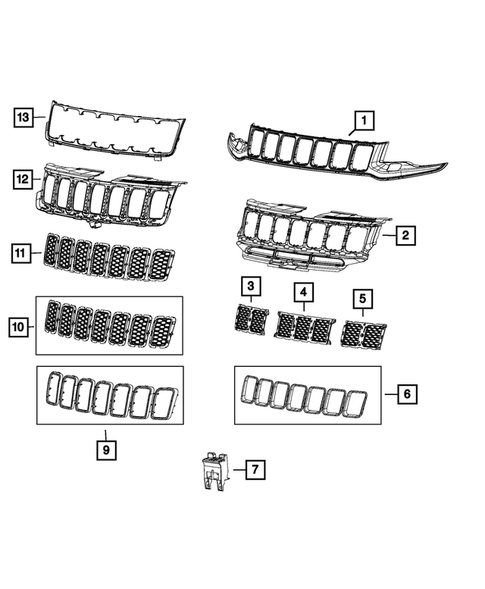 13
1
12
2
11
3
4
5
10
6
9
7