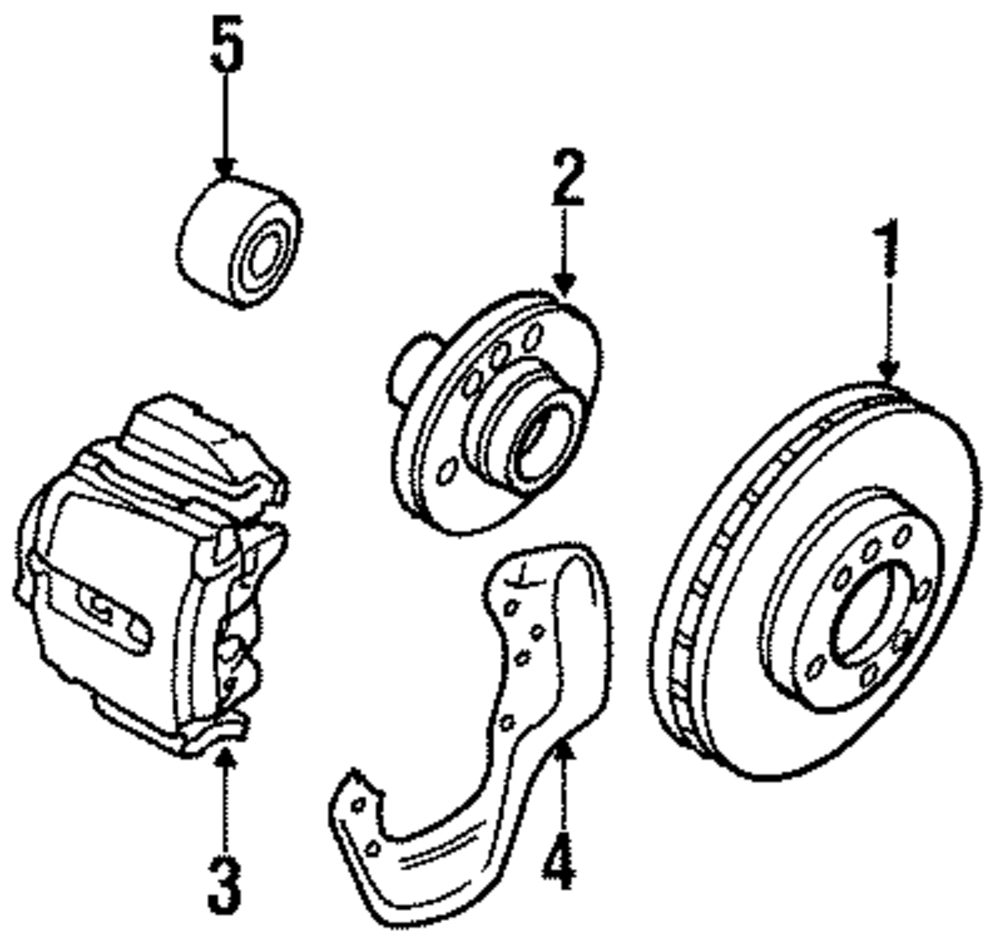 5
2
1
3
4