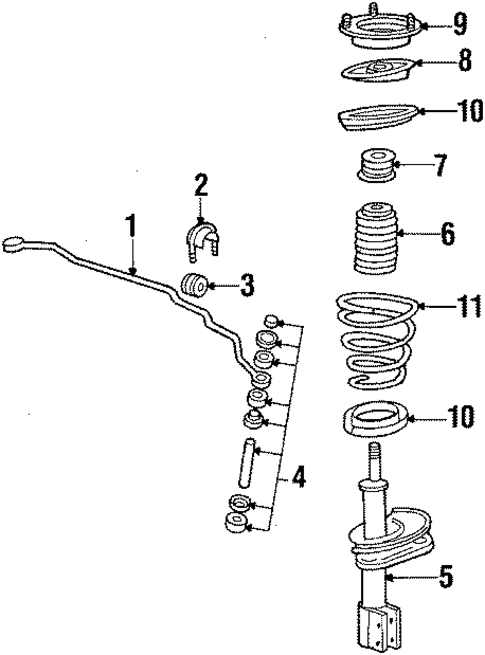 9
8
10
7
2
1
6
3
11
10
4
5