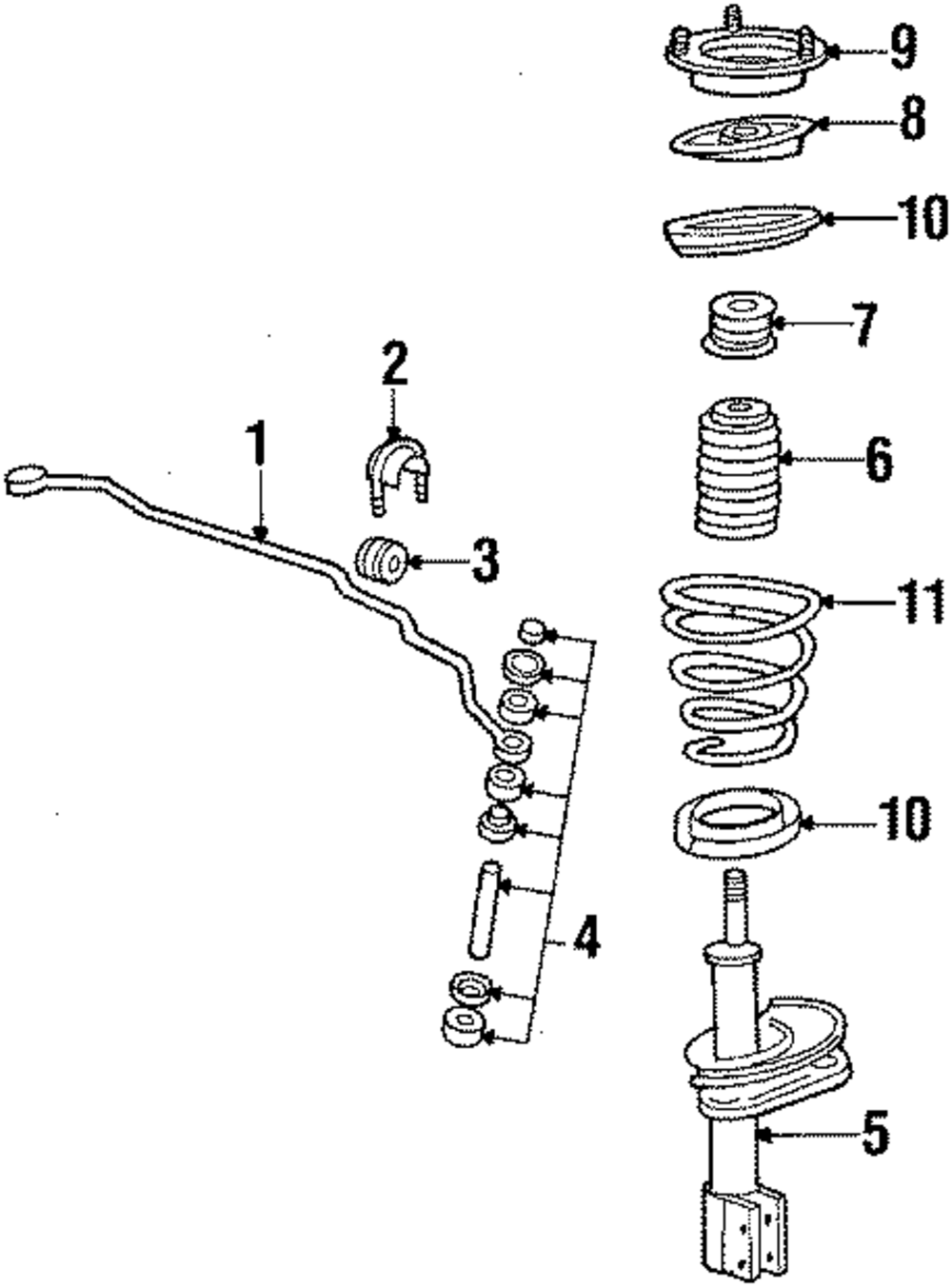 9
8
10
7
2
1
6
3
11
10
4
5