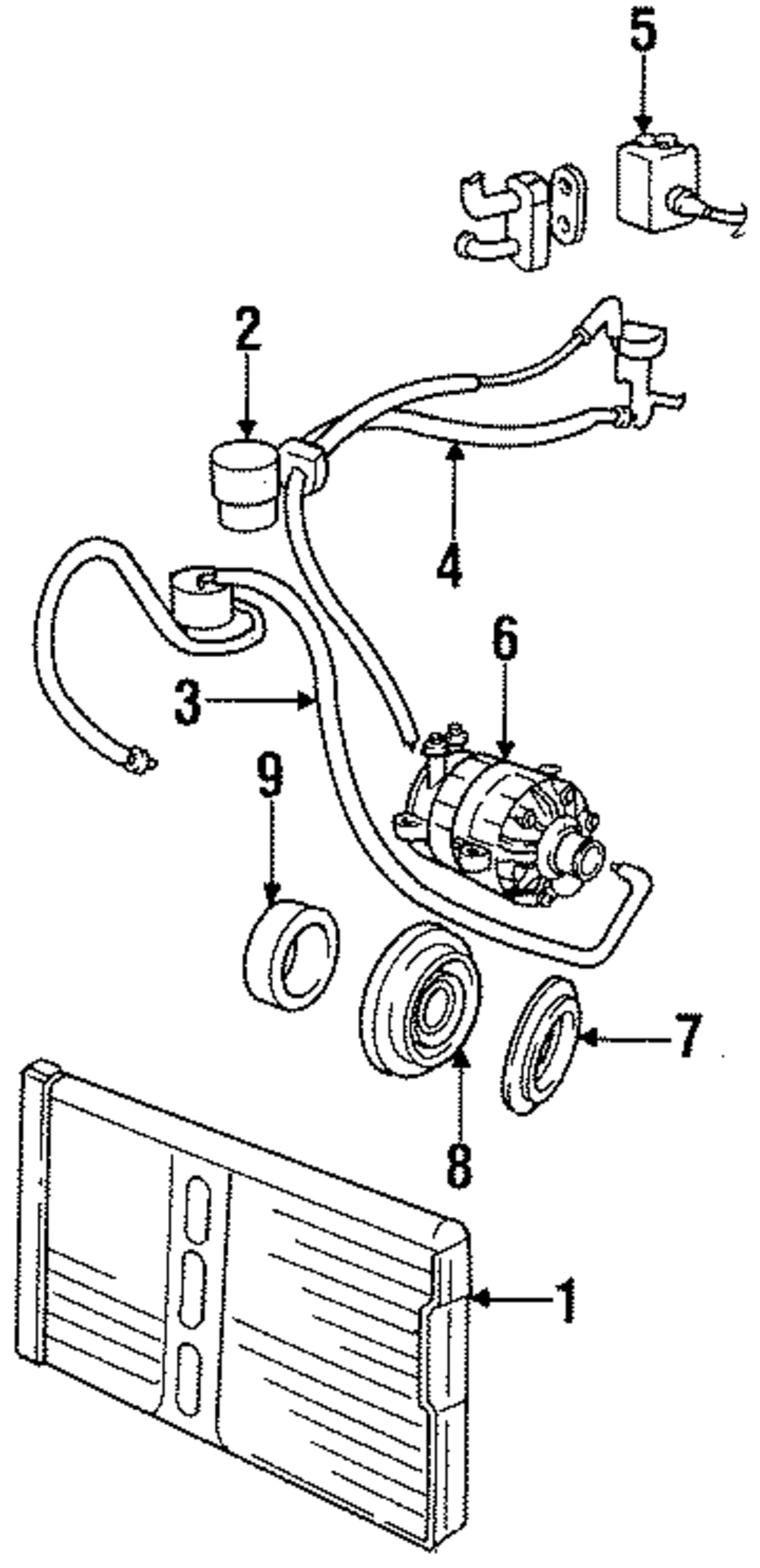 5
2
4
6
3
9
7
8
1