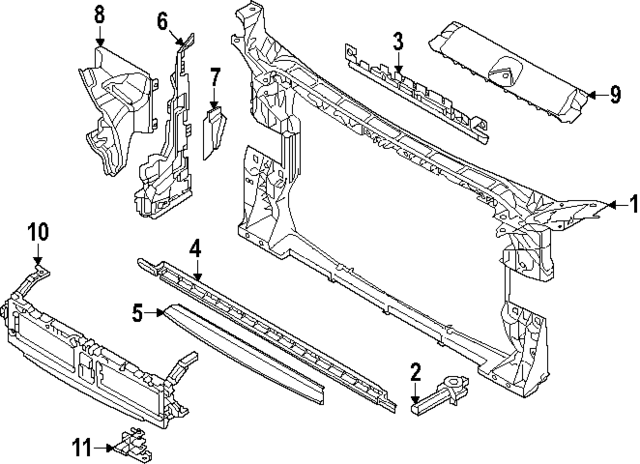 8
6
7
3
9
1
10
4
5
2
11