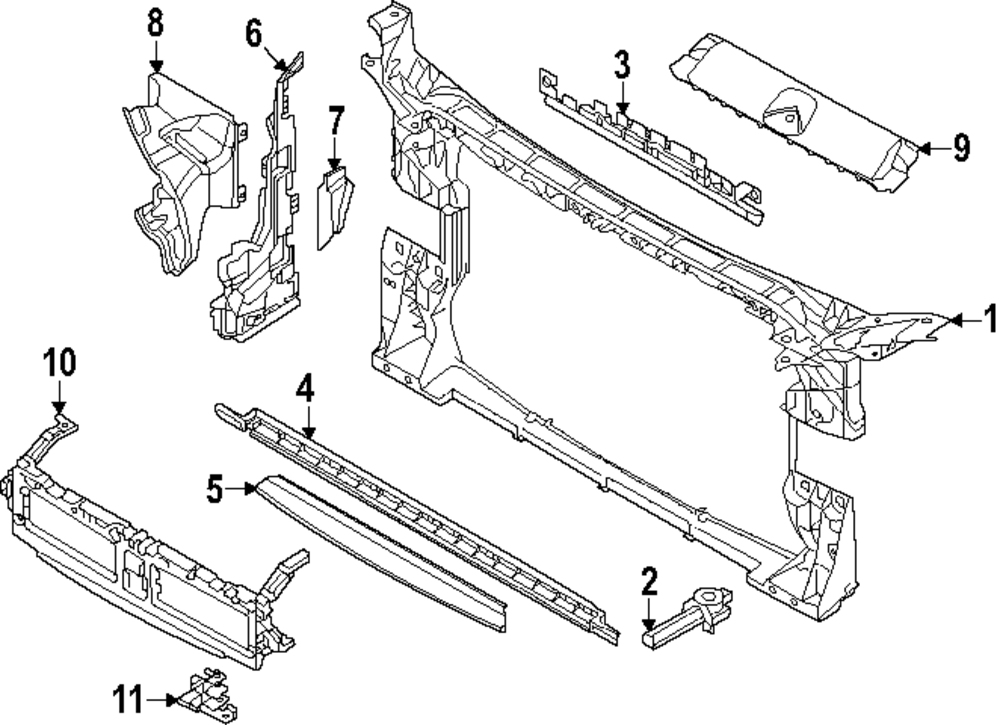 8
6
7
3
9
1
10
4
5
2
11