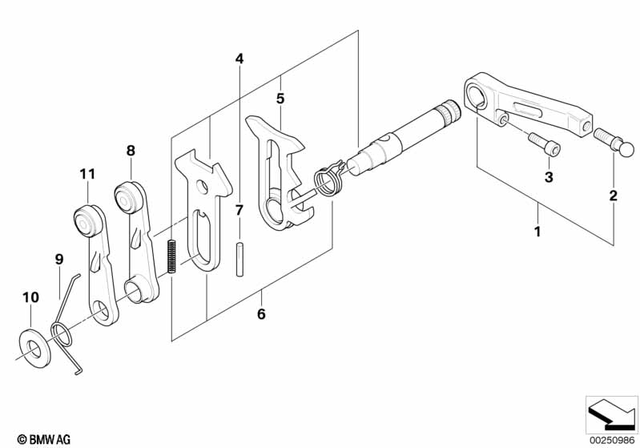 4
5
8
11
7
3
2
1
9
10
6
© BMW AG
00250986