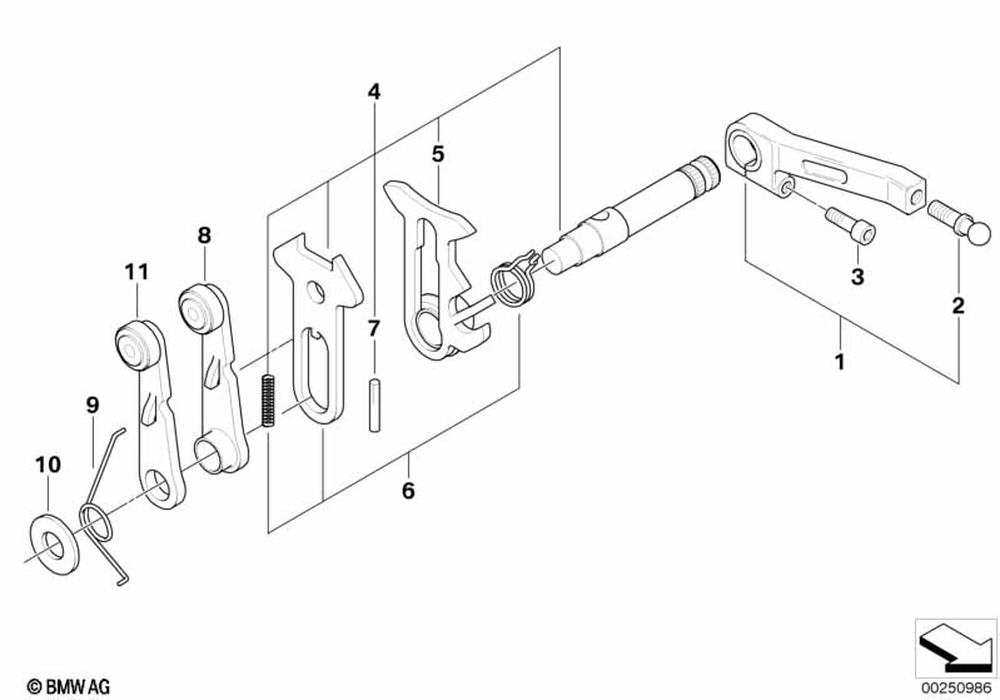 4
5
8
11
7
3
2
1
9
10
6
© BMW AG
00250986