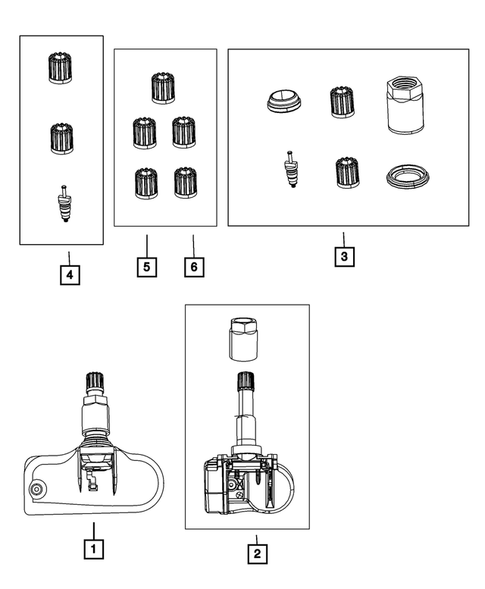 4

5

6

3

1

2