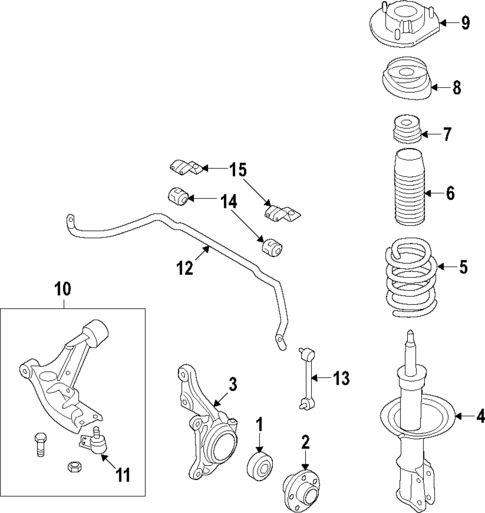 9
8
7
15
6
14
12
5
10
13
3
4
1
2
11