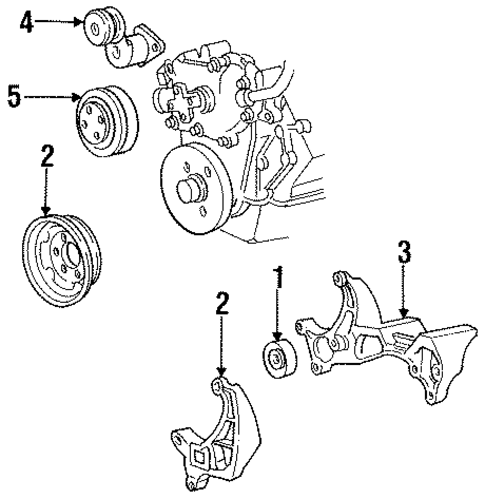 4
5
2
3
1
2