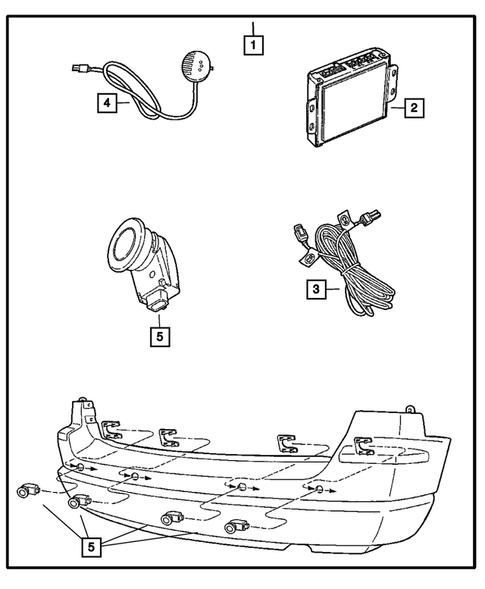 1
4
2
5
3
5