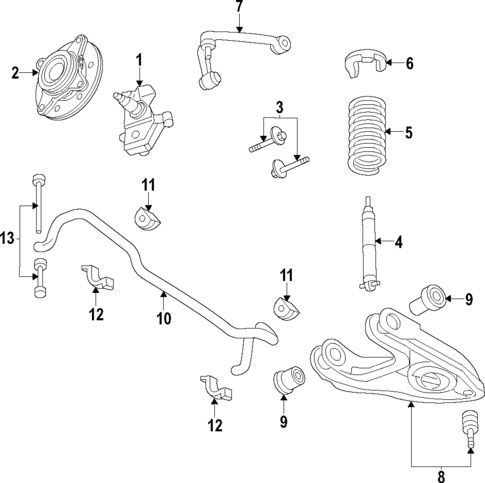 7
2
1
6
3
5
11
13
4
11
12
10
9
12
9
8