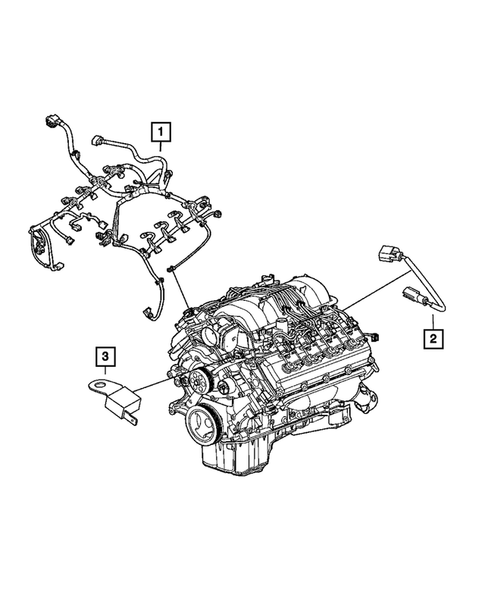 1

2

3