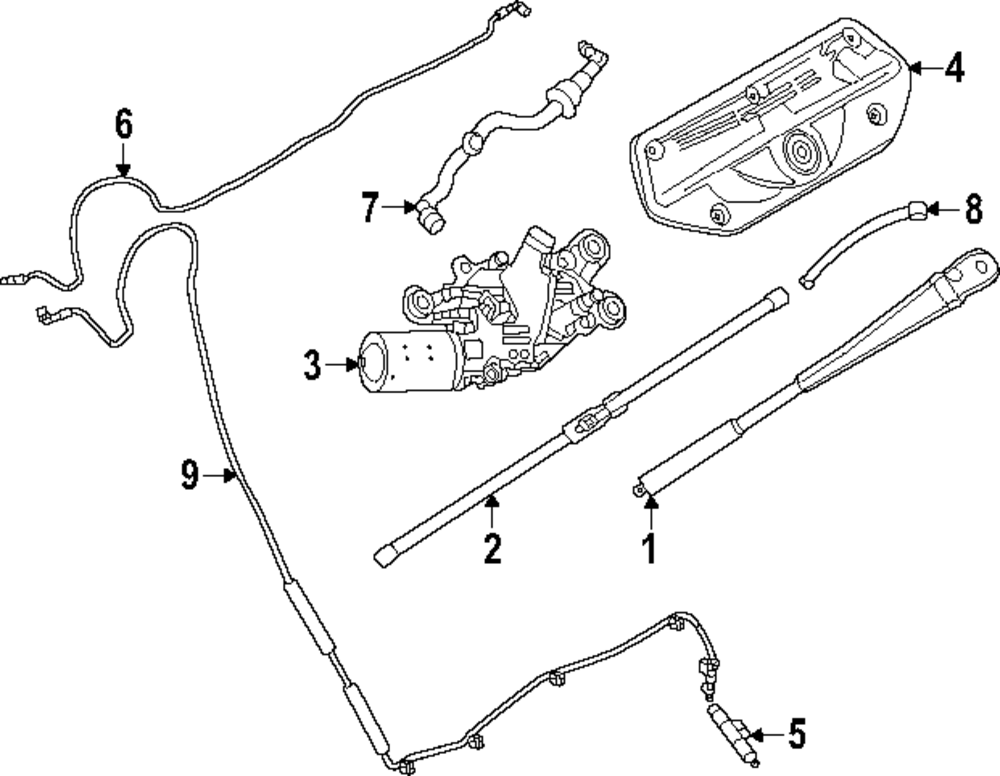 6
4
7
8
3
9
2
1
5