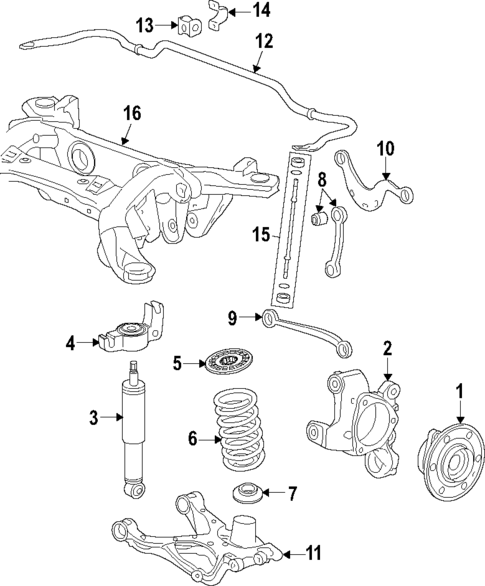 13
14
12
16
10
8
15
9
4
5
2
1
3
6
7
11