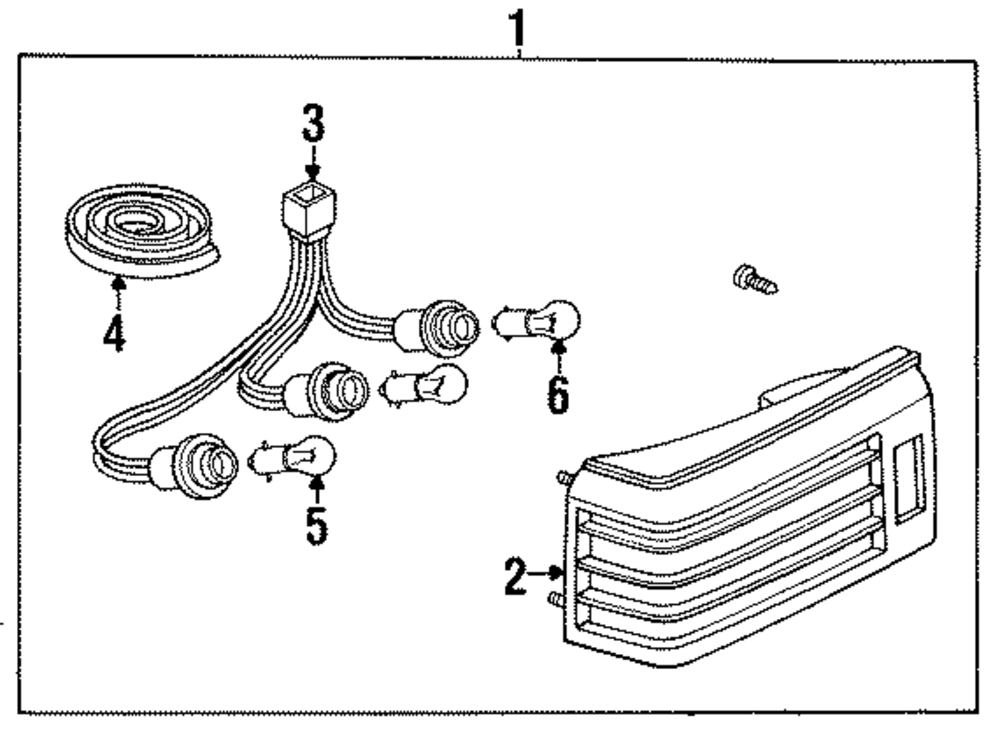 1
3
4
6
5
2