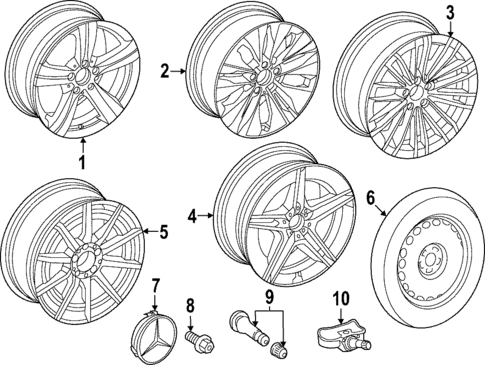 1
2
3
4
5
6
7
8
9
10