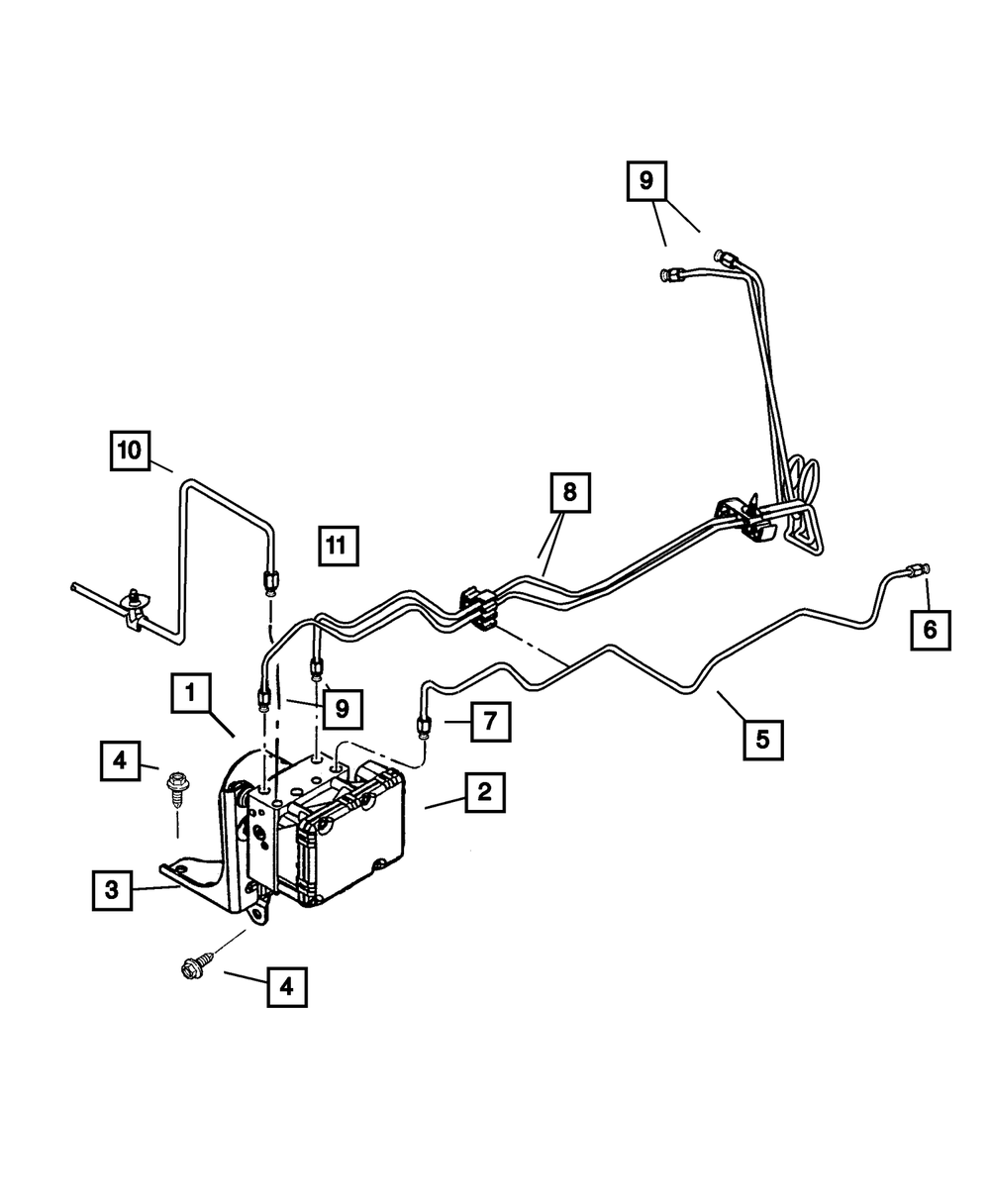 9

10

11

8

6

1

9

7

5

4

2

3

4