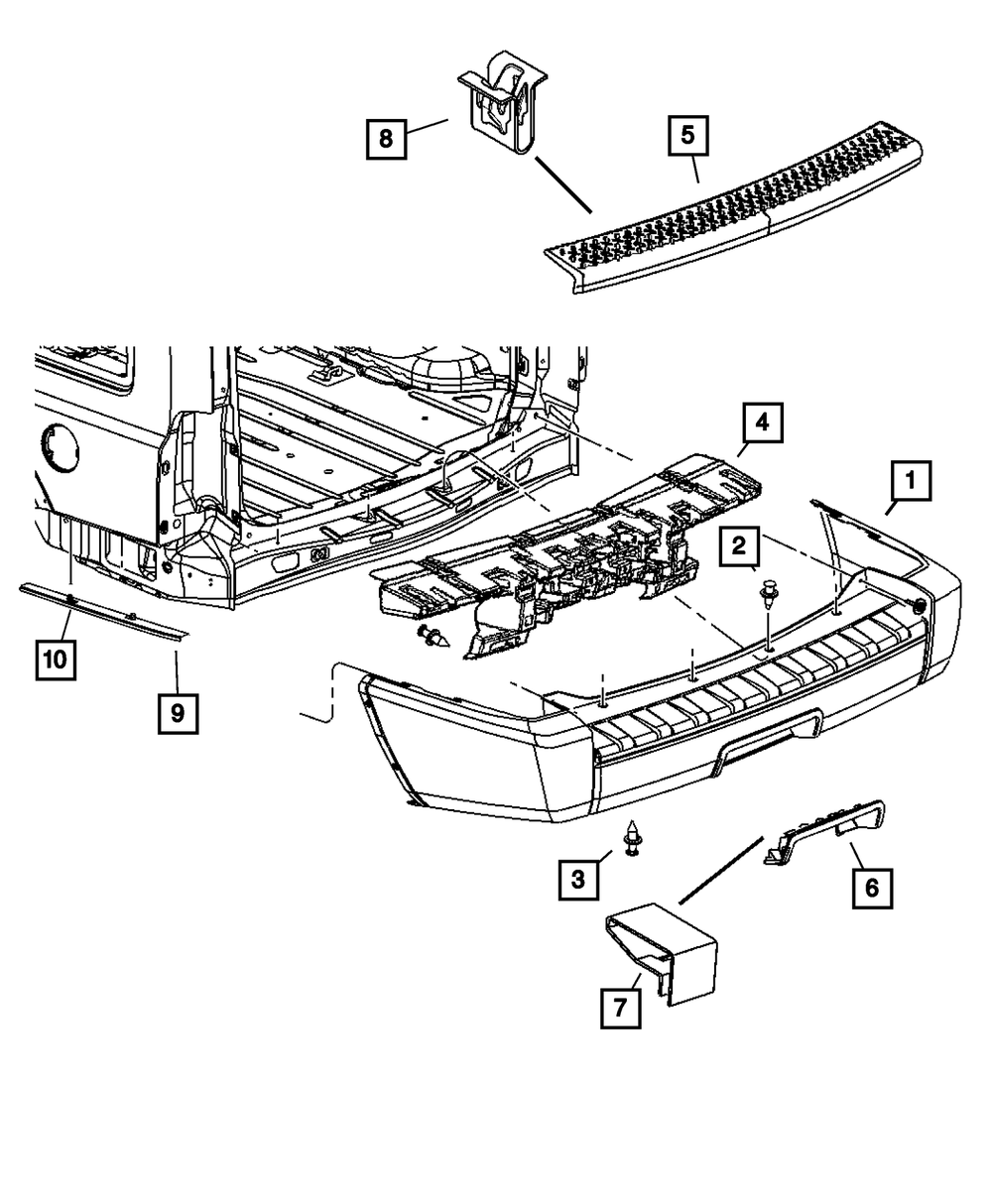 8
5
4
1
2
10
9
3
6
7