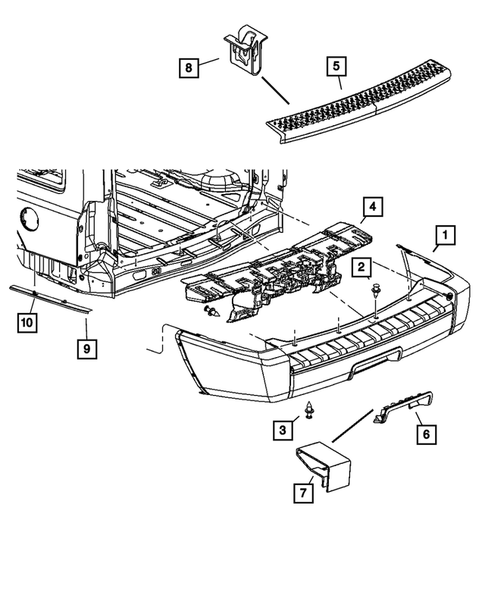 8
5
4
1
2
10
9
3
6
7