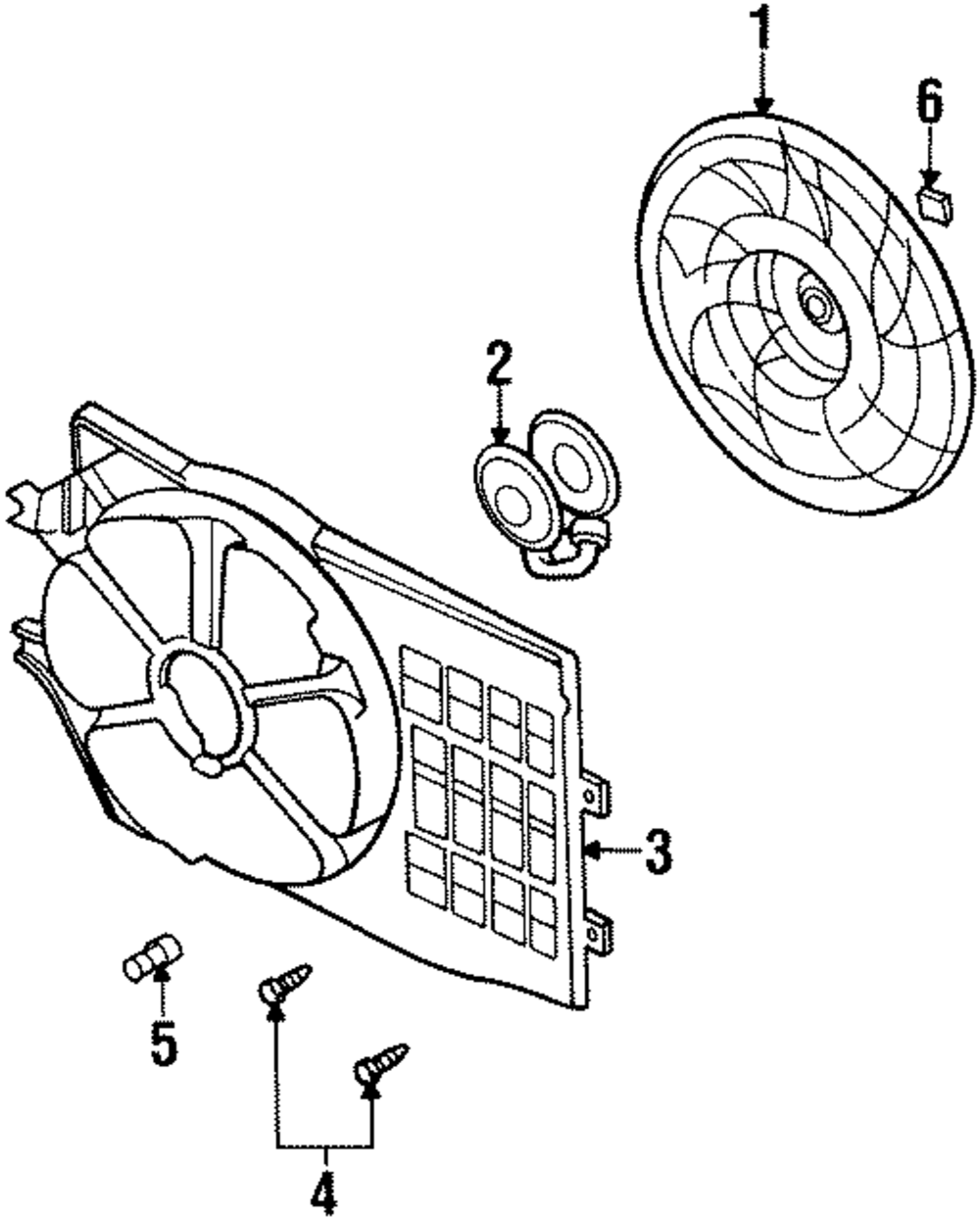 1
6
2
3
5
4