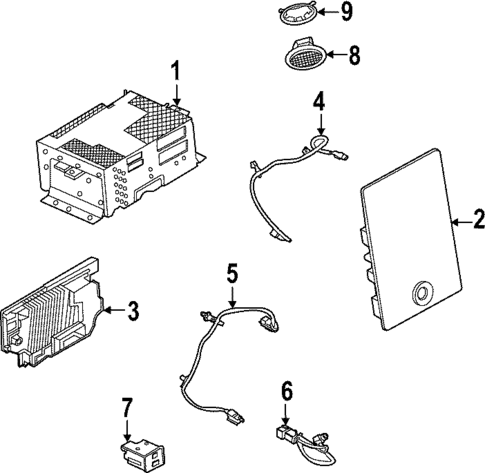 9
8
1
4
2
5
3
6
7