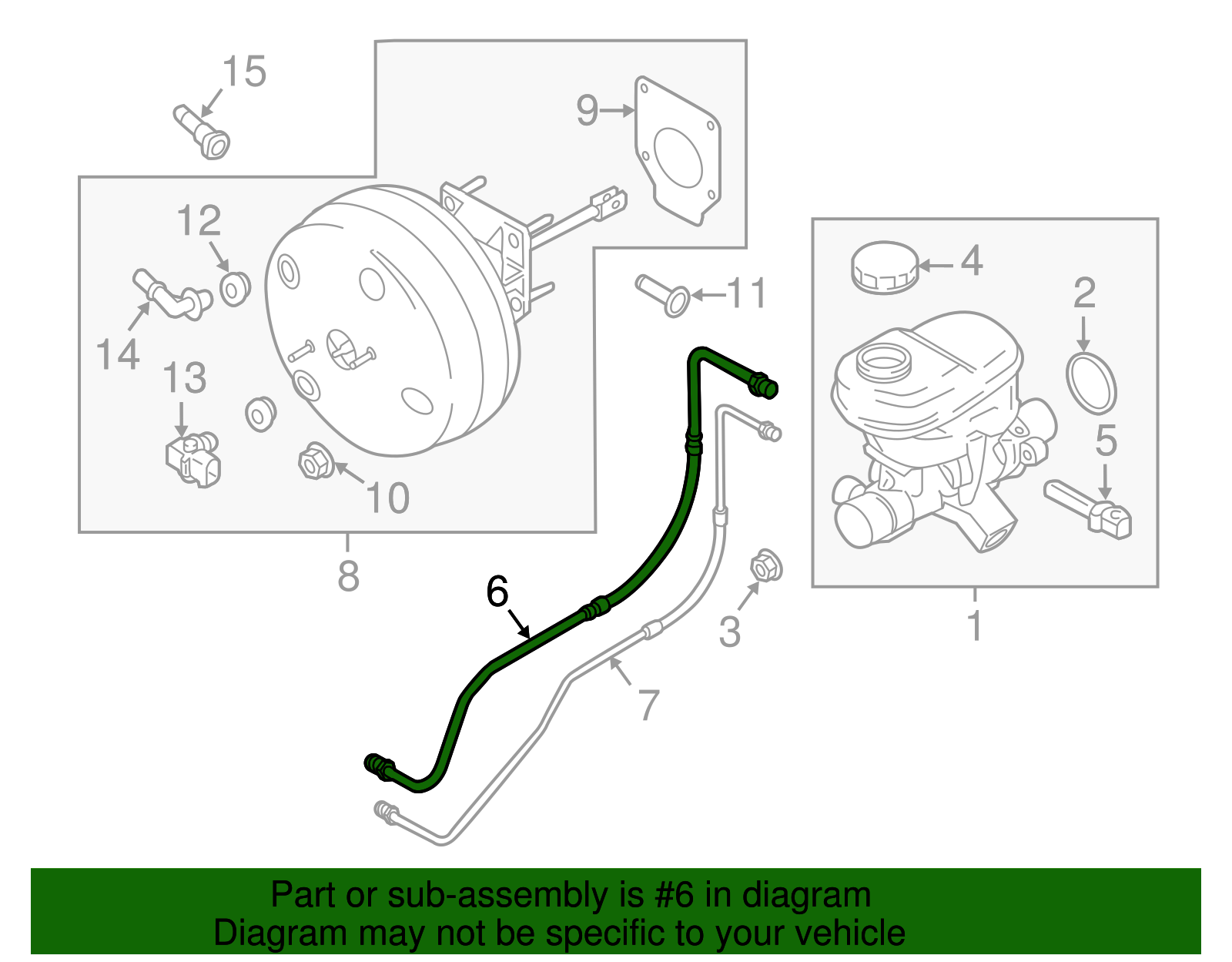 15
9
12
14
13
10
8
11
4
2
5
1
3
6
7

Part or sub-assembly is #6 in diagram
Diagram may not be specific to your vehicle