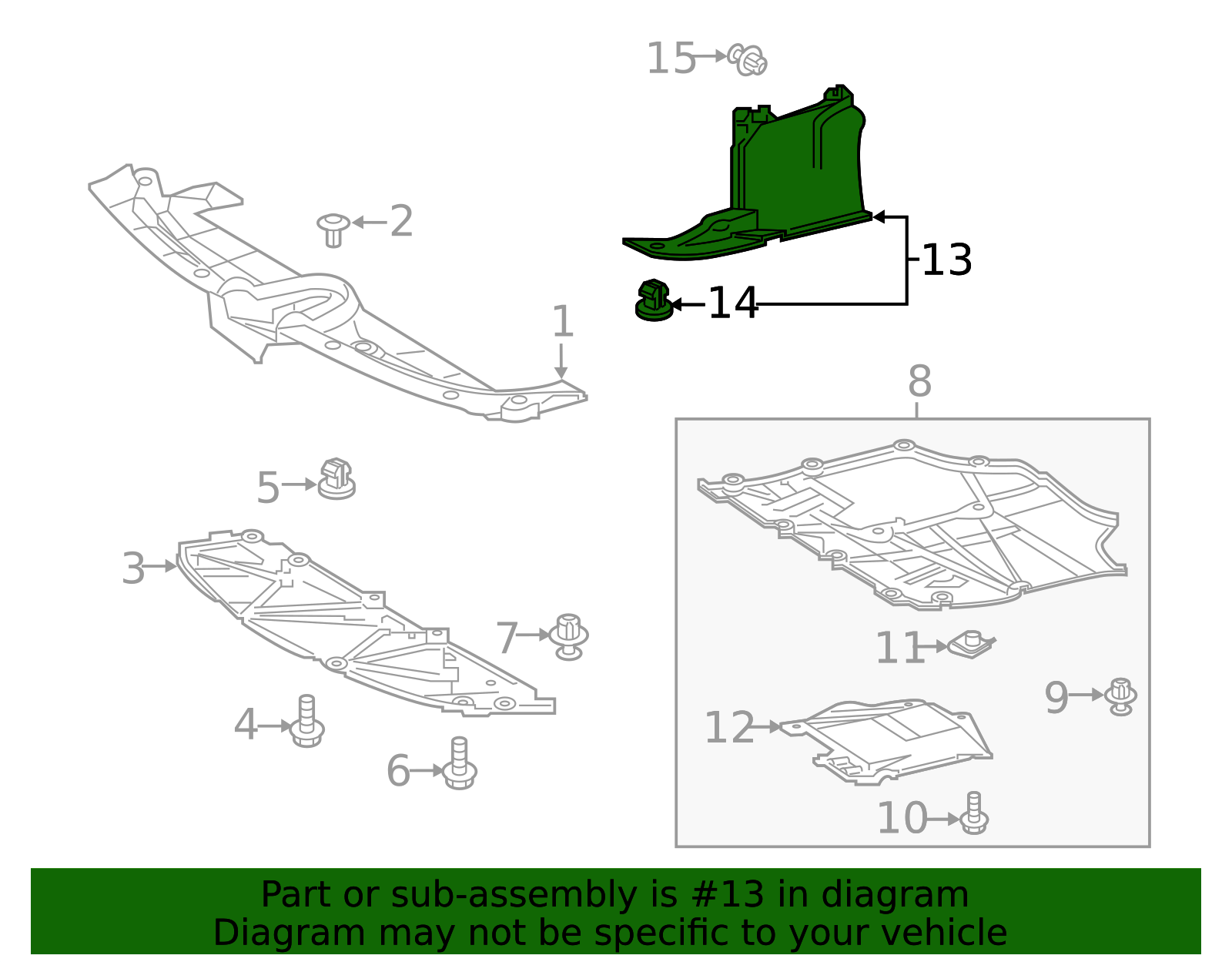 15
2
13
14
1
8
5
3
7
11
9
4
12
6
10
Part or sub-assembly is #13 in diagram
Diagram may not be specific to your vehicle