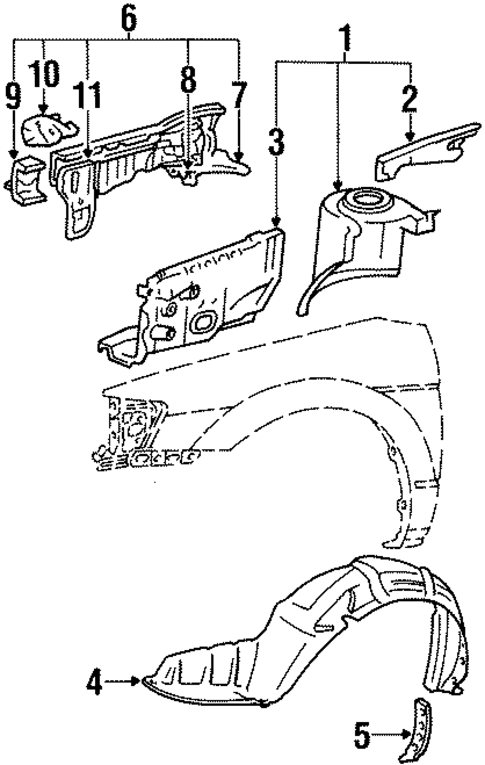 6
1
10
9
11
8
7
2
3
4
5