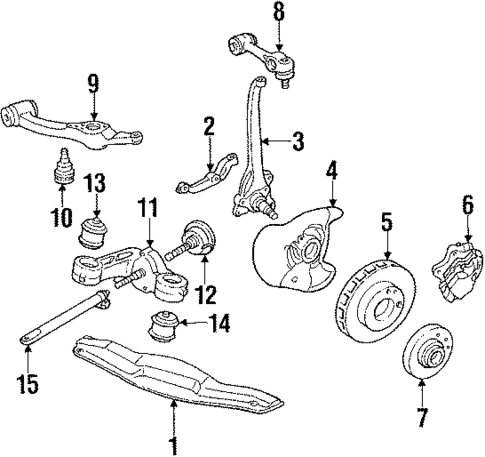 8
9
2
3
4
13
10
11
6
5
12
14
15
7
1