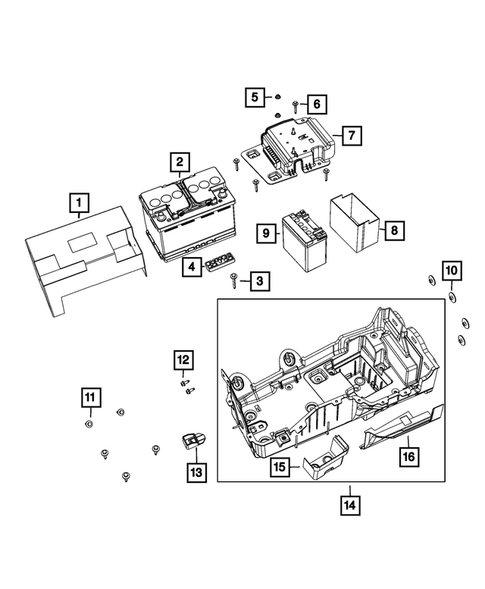 5
6
7
2
1
9
8
4
3
10
12
11
13
15
16
14